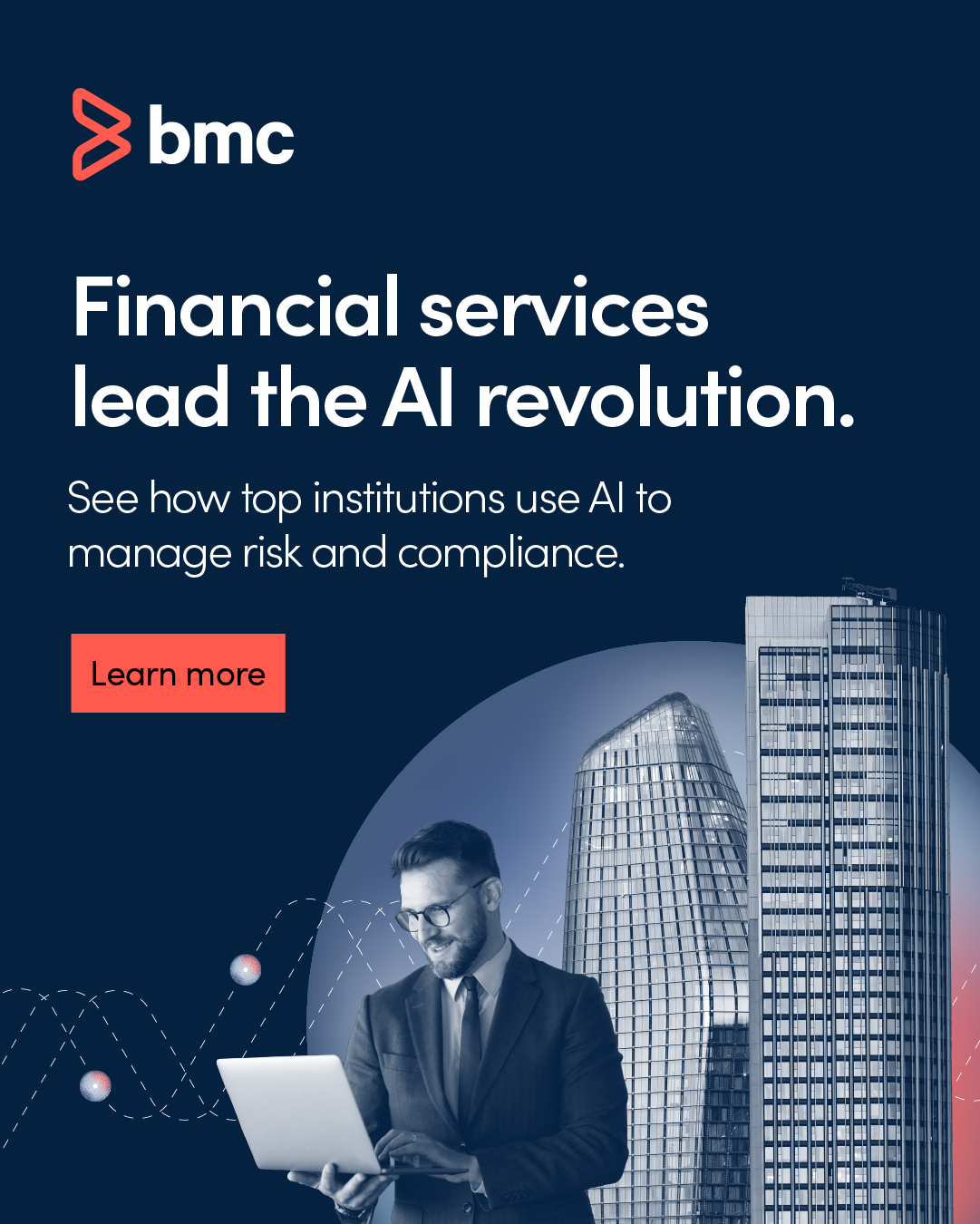 bmc

Financial services lead the AI revolution.

See how top institutions use AI to manage risk and compliance.

Learn more