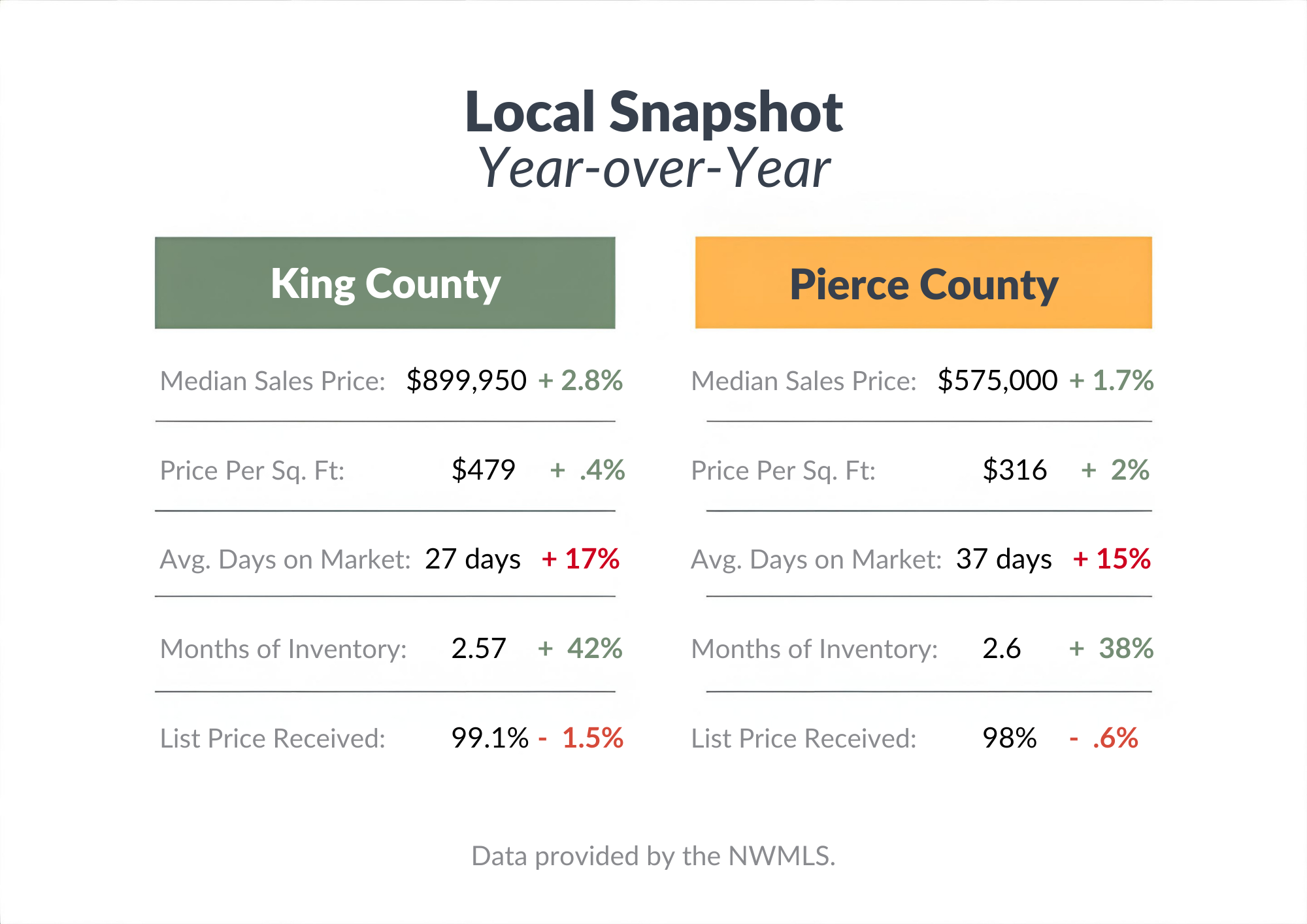 Local Snapshot
Year-over-Year

King County

Median Sales Price: $899,950 + 2.8%

Price Per Sq. Ft: $479 + .4%

Avg. Days on Market: 27 days + 17%

Months of Inventory: 2.57 + 42%

List Price Received: 99.1% - 1.5%

Pierce County

Median Sales Price: $575,000 + 1.7%

Price Per Sq. Ft: $316 + 2%

Avg. Days on Market: 37 days + 15%

Months of Inventory: 2.6 + 38%

List Price Received: 98% - .6%

Data provided by the NWMLS.