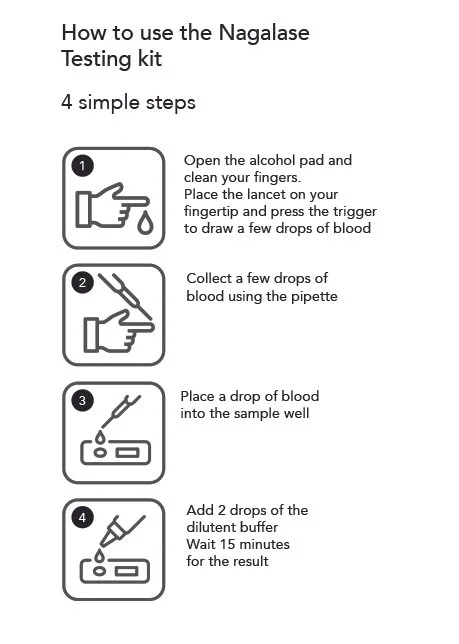 How to use the Nagalase Testing kit

4 simple steps

1

Open the alcohol pad and clean your fingers.
Place the lancet on your fingertip and press the trigger to draw a few drops of blood

2

Collect a few drops of blood using the pipette

3

Place a drop of blood into the sample well

4

Add 2 drops of the dilutent buffer
Wait 15 minutes for the result