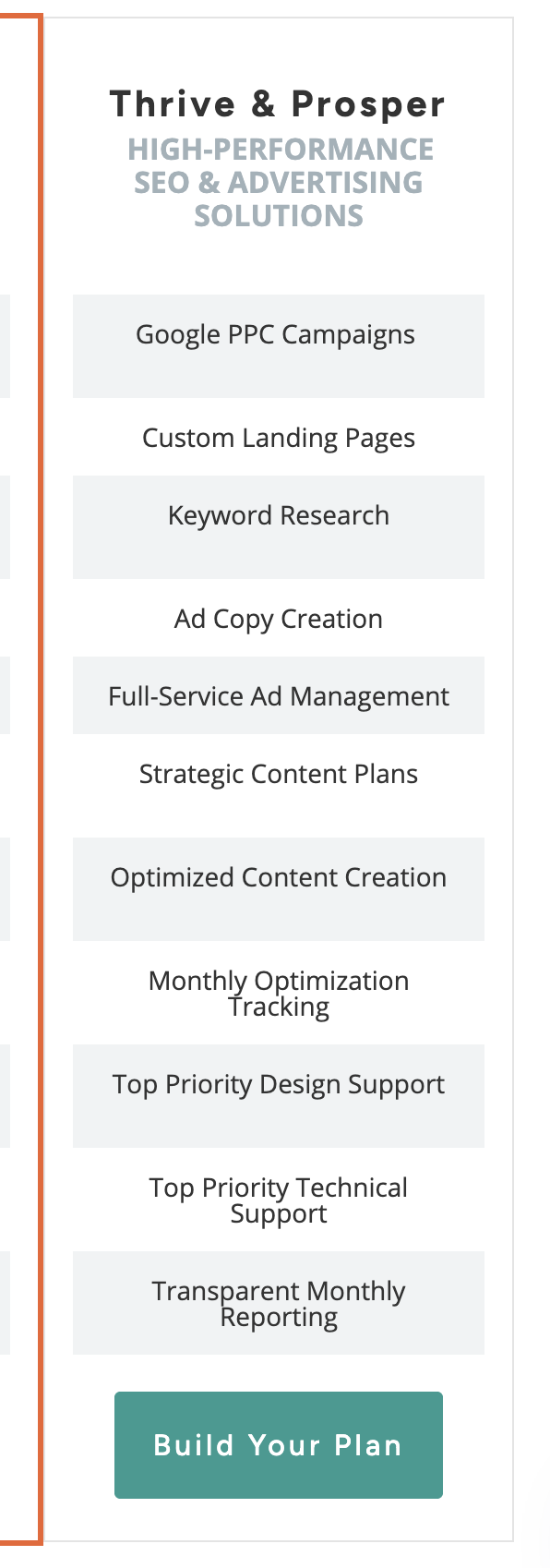 Thrive & Prosper
HIGH-PERFORMANCE SEO & ADVERTISING SOLUTIONS

Google PPC Campaigns

Custom Landing Pages

Keyword Research

Ad Copy Creation

Full-Service Ad Management

Strategic Content Plans

Optimized Content Creation

Monthly Optimization Tracking

Top Priority Design Support

Top Priority Technical Support

Transparent Monthly Reporting

Build Your Plan