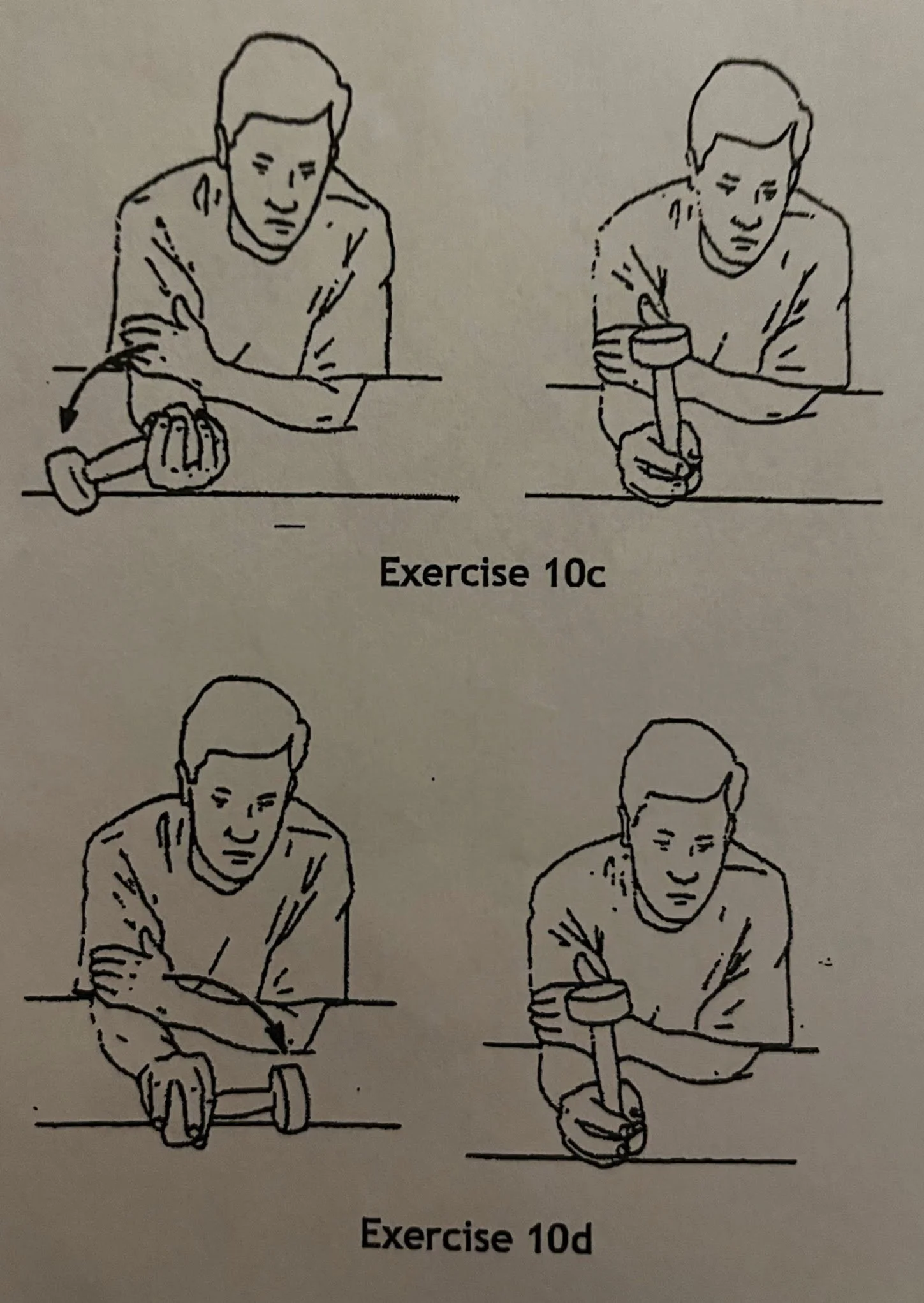 Exercise 10c

Exercise 10d