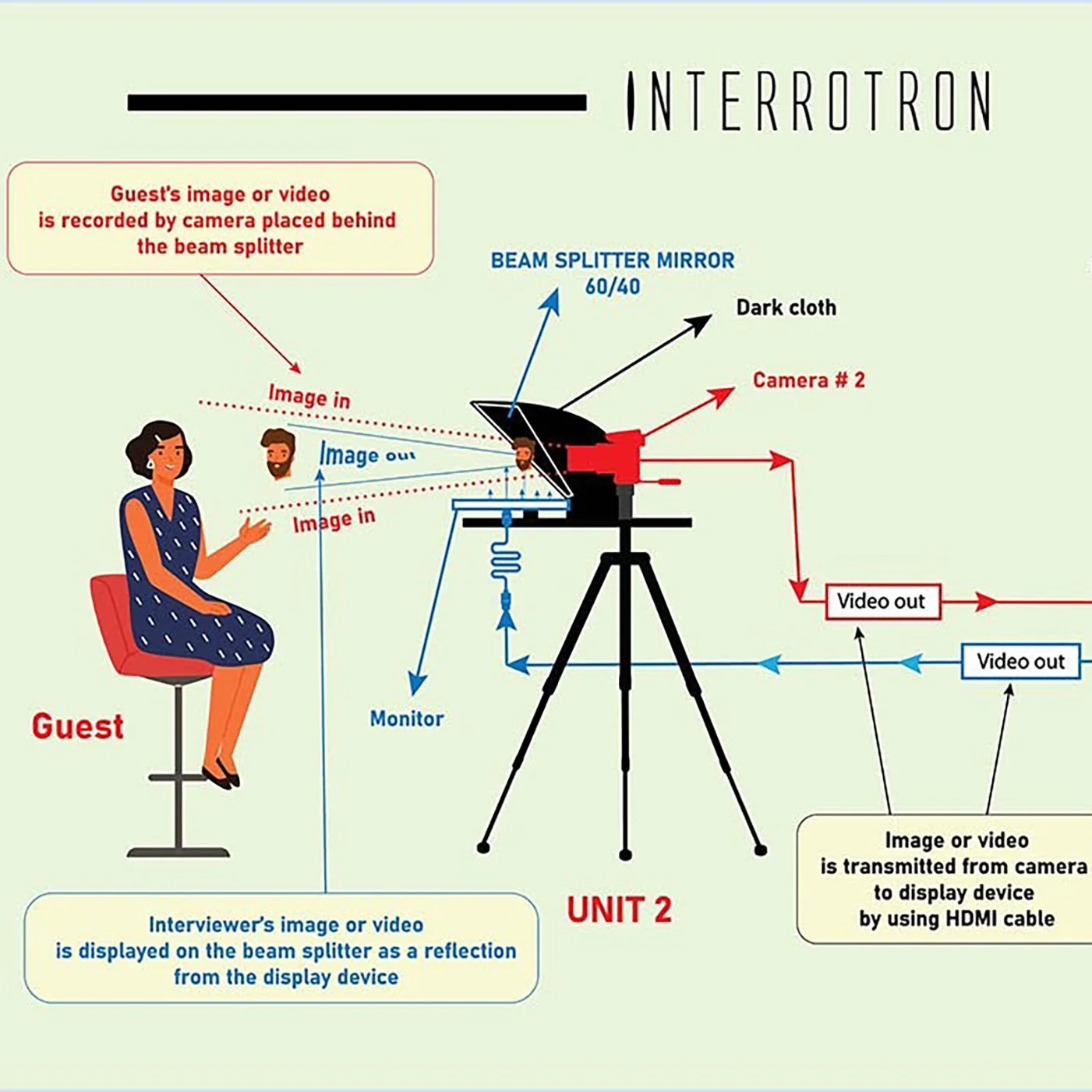 INTERROTRON

Guest's image or video is recorded by camera placed behind the beam splitter

BEAM SPLITTER MIRROR 60/40

Dark cloth

Camera # 2

Image in

Image out

Image in

Video out

Video out

Monitor

Guest

UNIT 2

Image or video is transmitted from camera to display device by using HDMI cable

Interviewer's image or video is displayed on the beam splitter as a reflection from the display device