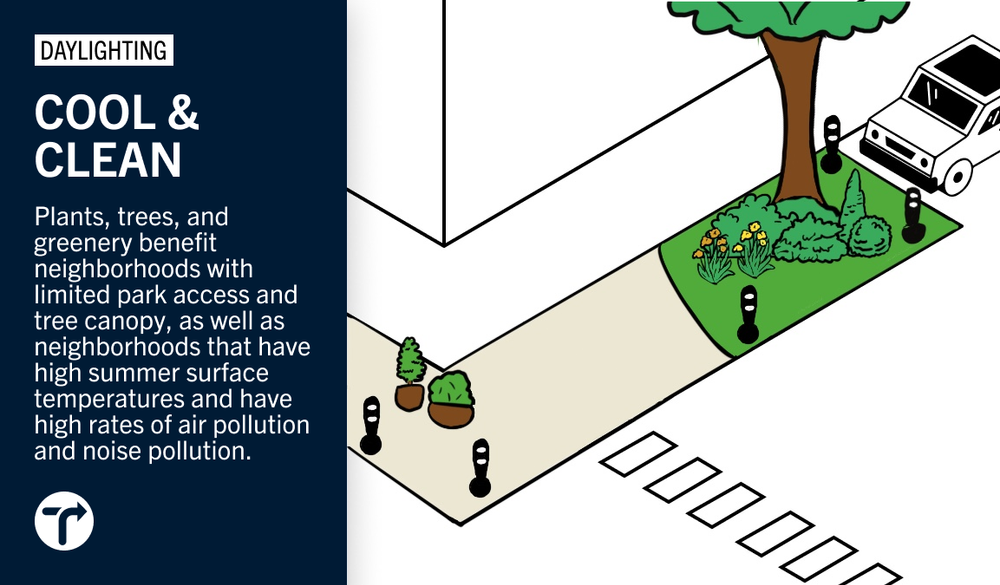 DAYLIGHTING

COOL & CLEAN

Plants, trees, and greenery benefit neighborhoods with limited park access and tree canopy, as well as neighborhoods that have high summer surface temperatures and have high rates of air pollution and noise pollution.