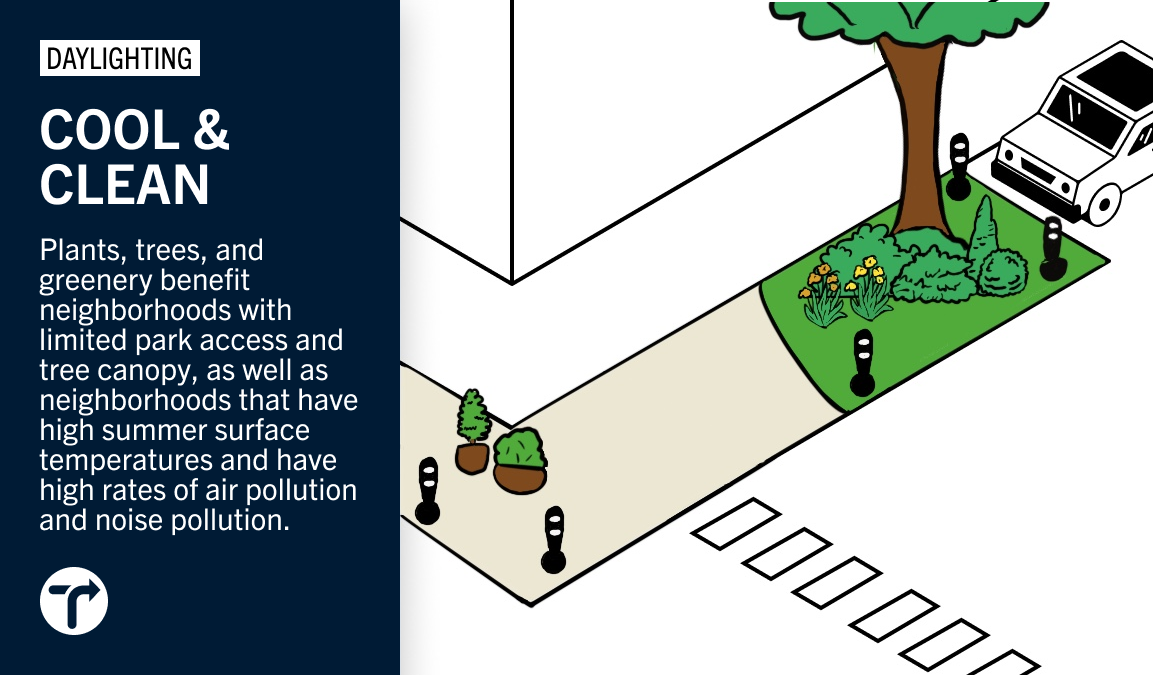 DAYLIGHTING

COOL & CLEAN

Plants, trees, and greenery benefit neighborhoods with limited park access and tree canopy, as well as neighborhoods that have high summer surface temperatures and have high rates of air pollution and noise pollution.