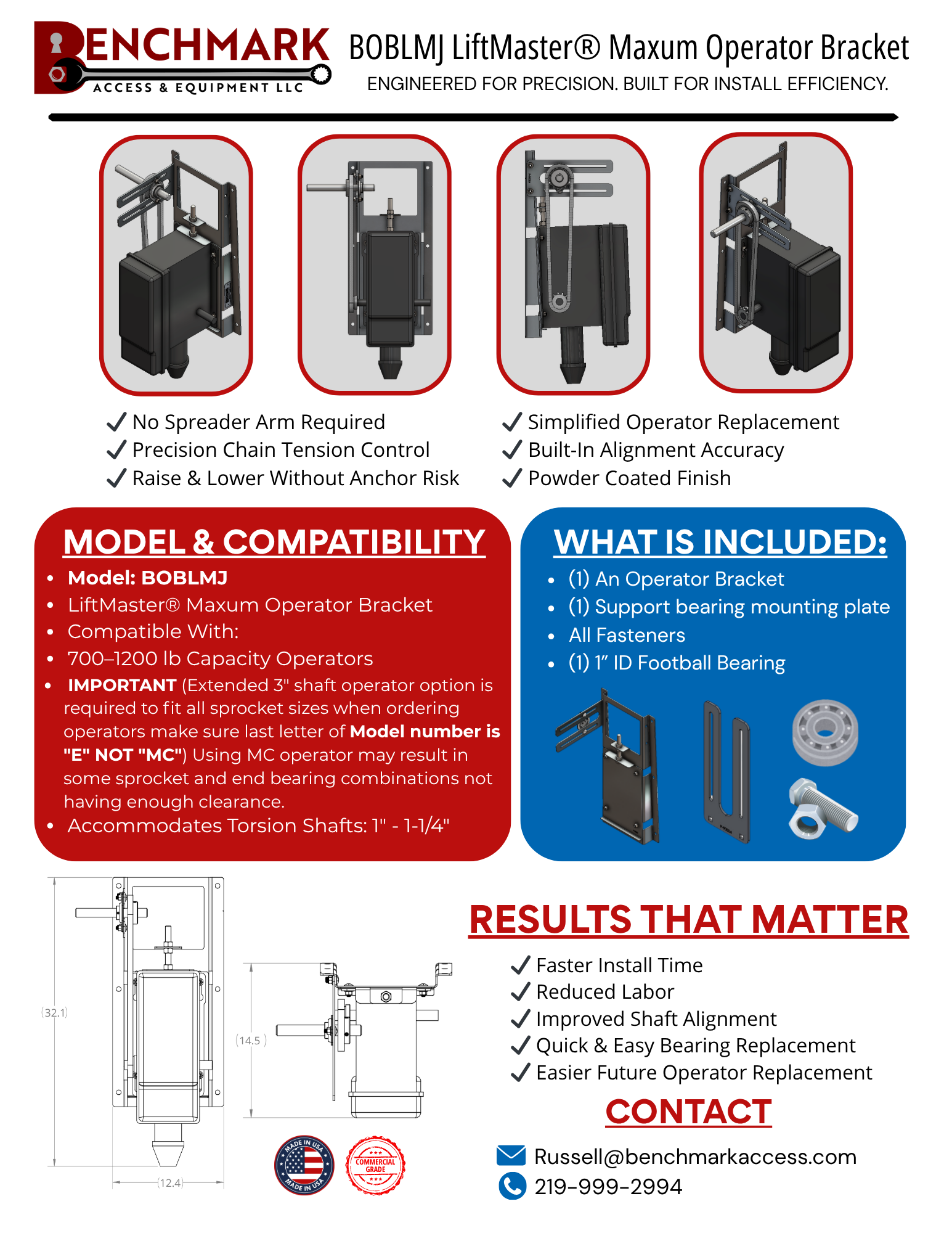 BENCHMARK
ACCESS & EQUIPMENT LLC

BOBLMJ LiftMaster® Maxum Operator Bracket
ENGINEERED FOR PRECISION. BUILT FOR INSTALL EFFICIENCY.

✓ No Spreader Arm Required
✓ Precision Chain Tension Control
✓ Raise & Lower Without Anchor Risk

✓ Simplified Operator Replacement
✓ Built-In Alignment Accuracy
✓ Powder Coated Finish

MODEL & COMPATIBILITY
- Model: BOBLMJ
- LiftMaster® Maxum Operator Bracket
- Compatible With:
- 700–1200 lb Capacity Operators
- IMPORTANT (Extended 3" shaft operator option is required to fit all sprocket sizes when ordering operators make sure last letter of Model number is "E" NOT "MC") Using MC operator may result in some sprocket and end bearing combinations not having enough clearance.
- Accommodates Torsion Shafts: 1" - 1-1/4"

WHAT IS INCLUDED:
- (1) An Operator Bracket
- (1) Support bearing mounting plate
- All Fasteners
- (1) 1" ID Football Bearing

(32.1)
(14.5)
(12.4)

MADE IN USA
MADE IN USA
COMMERCIAL GRADE

RESULTS THAT MATTER
✓ Faster Install Time
✓ Reduced Labor
✓ Improved Shaft Alignment
✓ Quick & Easy Bearing Replacement
✓ Easier Future Operator Replacement

CONTACT
Russell@benchmarkaccess.com
219-999-2994