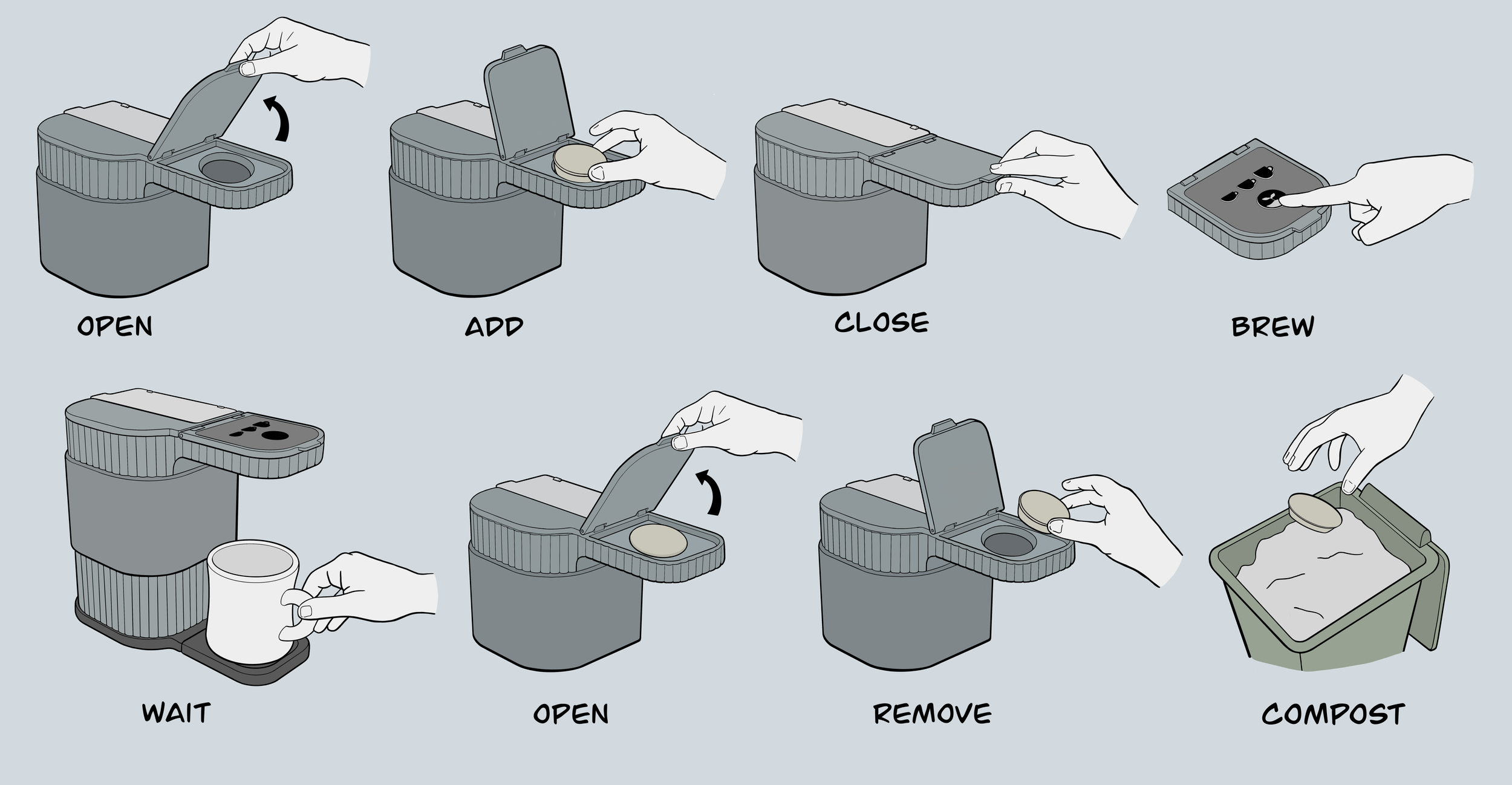 OPEN

ADD

CLOSE

BREW

WAIT

OPEN

REMOVE

COMPOST