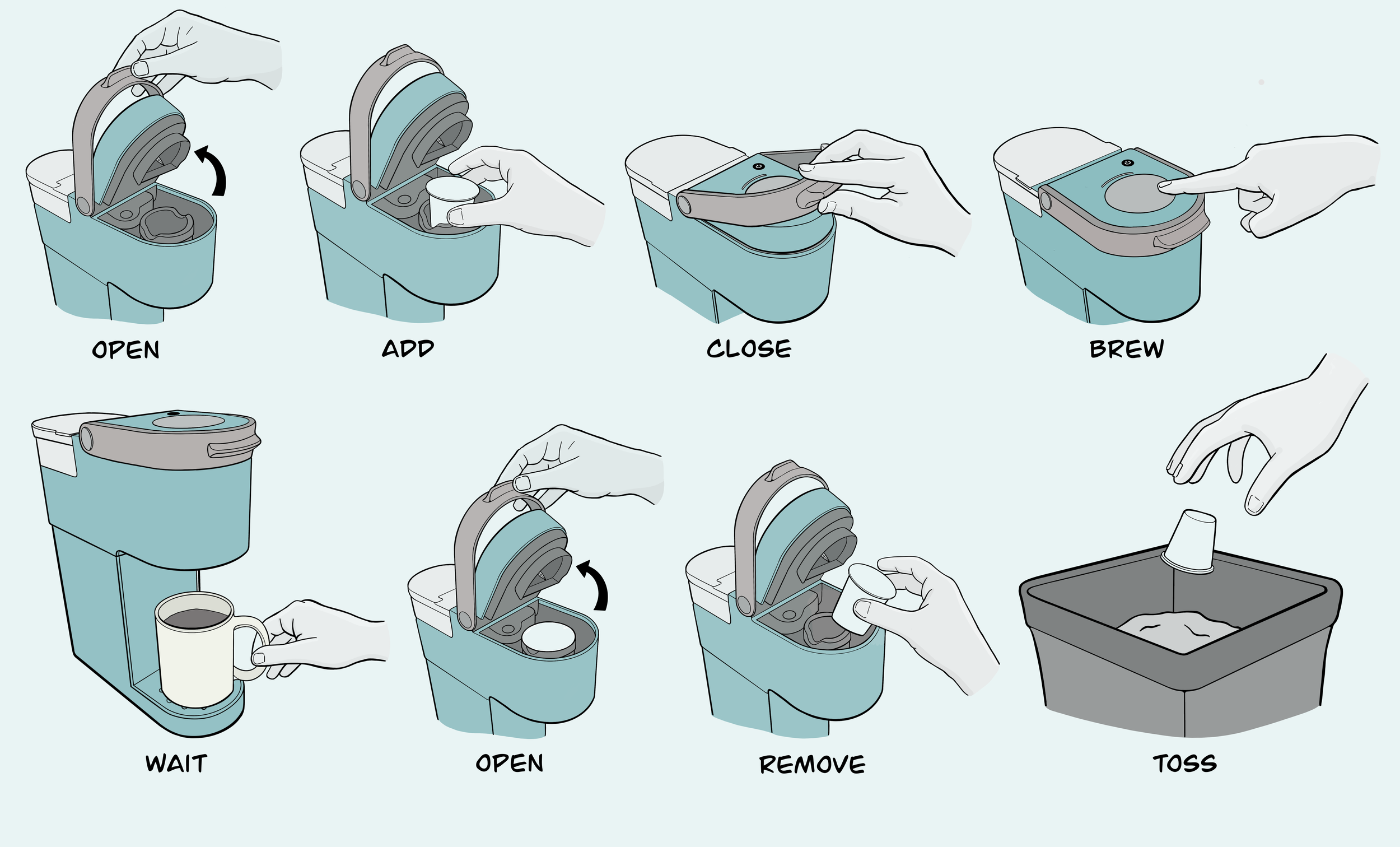 OPEN

ADD

CLOSE

BREW

WAIT

OPEN

REMOVE

TOSS