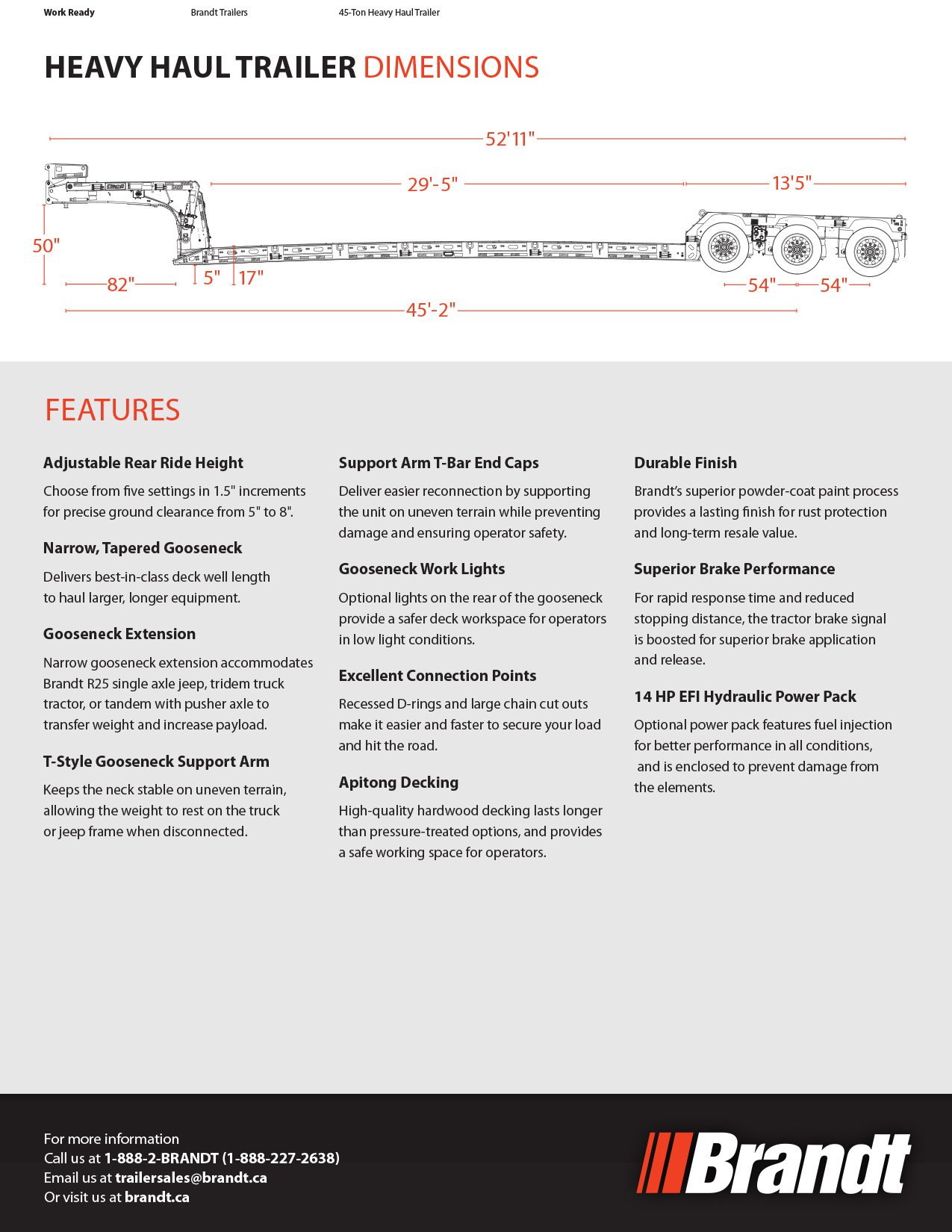 Work Ready Brandt Trailers 45-Ton Heavy Haul Trailer

HEAVY HAUL TRAILER DIMENSIONS

52'11"
29'-5"
13'5"
50"
82"
5"
17"
54"
54"
45'-2"

FEATURES

Adjustable Rear Ride Height
Choose from five settings in 1.5" increments for precise ground clearance from 5" to 8".

Narrow, Tapered Gooseneck
Delivers best-in-class deck well length to haul larger, longer equipment.

Gooseneck Extension
Narrow gooseneck extension accommodates Brandt R25 single axle jeep, tridem truck tractor, or tandem with pusher axle to transfer weight and increase payload.

T-Style Gooseneck Support Arm
Keeps the neck stable on uneven terrain, allowing the weight to rest on the truck or jeep frame when disconnected.

Support Arm T-Bar End Caps
Deliver easier reconnection by supporting the unit on uneven terrain while preventing damage and ensuring operator safety.

Gooseneck Work Lights
Optional lights on the rear of the gooseneck provide a safer deck workspace for operators in low light conditions.

Excellent Connection Points
Recessed D-rings and large chain cut outs make it easier and faster to secure your load and hit the road.

Apitong Decking
High-quality hardwood decking lasts longer than pressure-treated options, and provides a safe working space for operators.

Durable Finish
Brandt's superior powder-coat paint process provides a lasting finish for rust protection and long-term resale value.

Superior Brake Performance
For rapid response time and reduced stopping distance, the tractor brake signal is boosted for superior brake application and release.

14 HP EFI Hydraulic Power Pack
Optional power pack features fuel injection for better performance in all conditions, and is enclosed to prevent damage from the elements.

For more information
Call us at 1-888-2-BRANDT (1-888-227-2638)
Email us at trailersales@brandt.ca
Or visit us at brandt.ca

Brandt