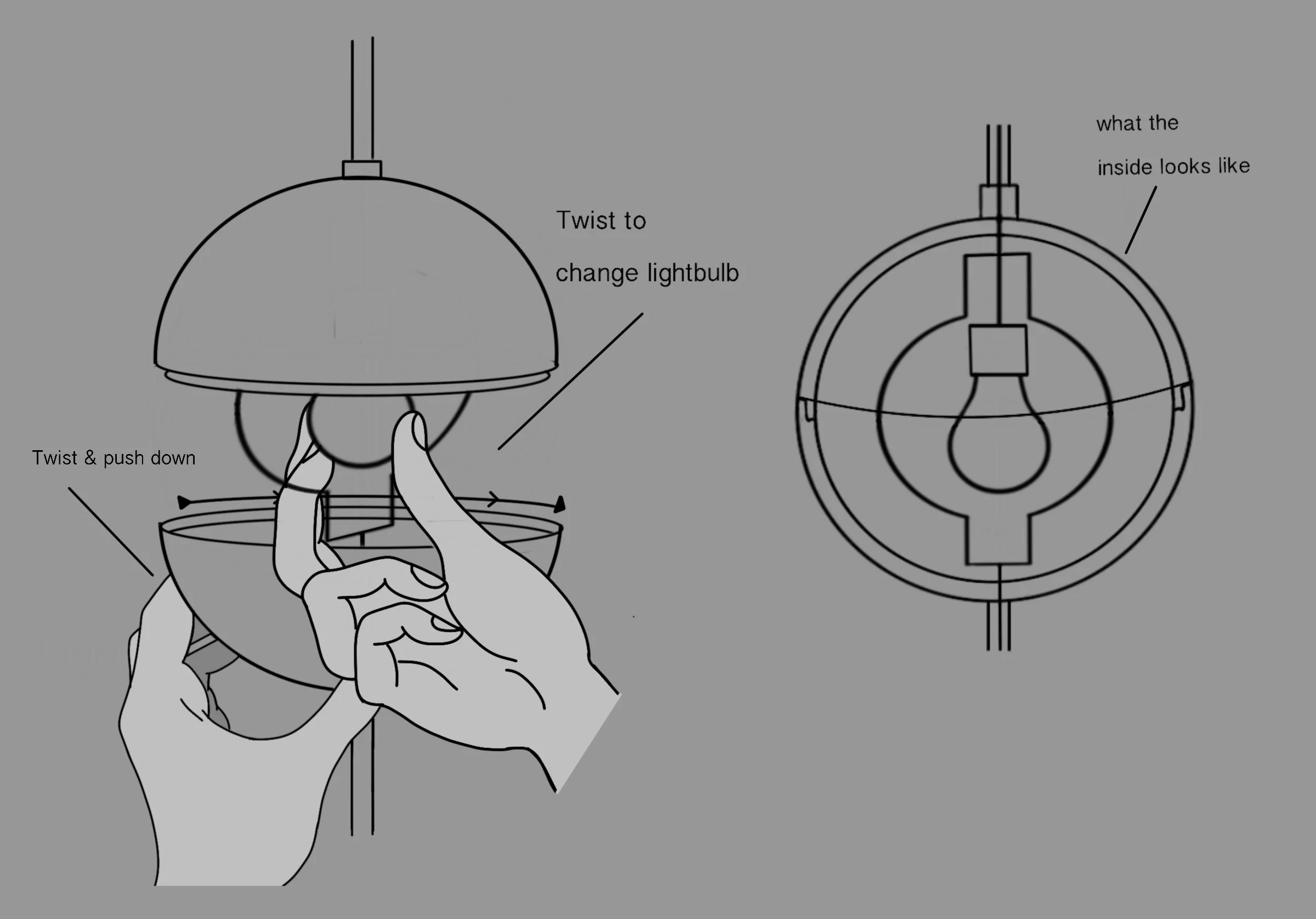 Twist to change lightbulb

Twist & push down

what the inside looks like