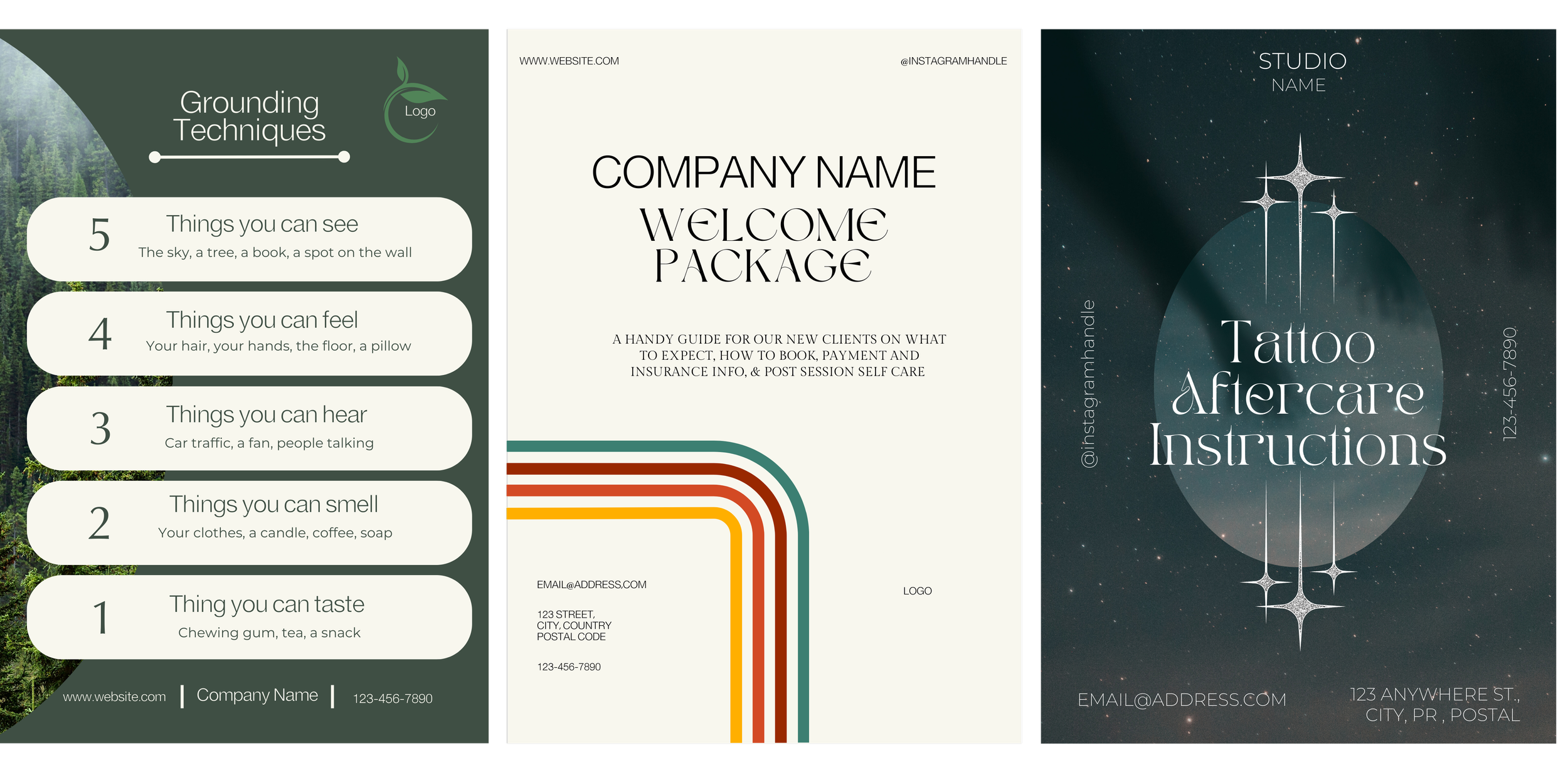 Grounding Techniques

Logo

5 Things you can see
The sky, a tree, a book, a spot on the wall

4 Things you can feel
Your hair, your hands, the floor, a pillow

3 Things you can hear
Car traffic, a fan, people talking

2 Things you can smell
Your clothes, a candle, coffee, soap

1 Thing you can taste
Chewing gum, tea, a snack

www.website.com | Company Name | 123-456-7890

WWW.WEBSITE.COM

@INSTAGRAMHANDLE

COMPANY NAME

WELCOME PACKAGE

A HANDY GUIDE FOR OUR NEW CLIENTS ON WHAT TO EXPECT, HOW TO BOOK, PAYMENT AND INSURANCE INFO, & POST SESSION SELF CARE

EMAIL@ADDRESS.COM

123 STREET,
CITY, COUNTRY
POSTAL CODE

123-456-7890

LOGO

STUDIO
NAME

@instagramhandle

Tattoo Aftercare Instructions

123-456-7890

EMAIL@ADDRESS.COM

123 ANYWHERE ST.,
CITY, PR , POSTAL