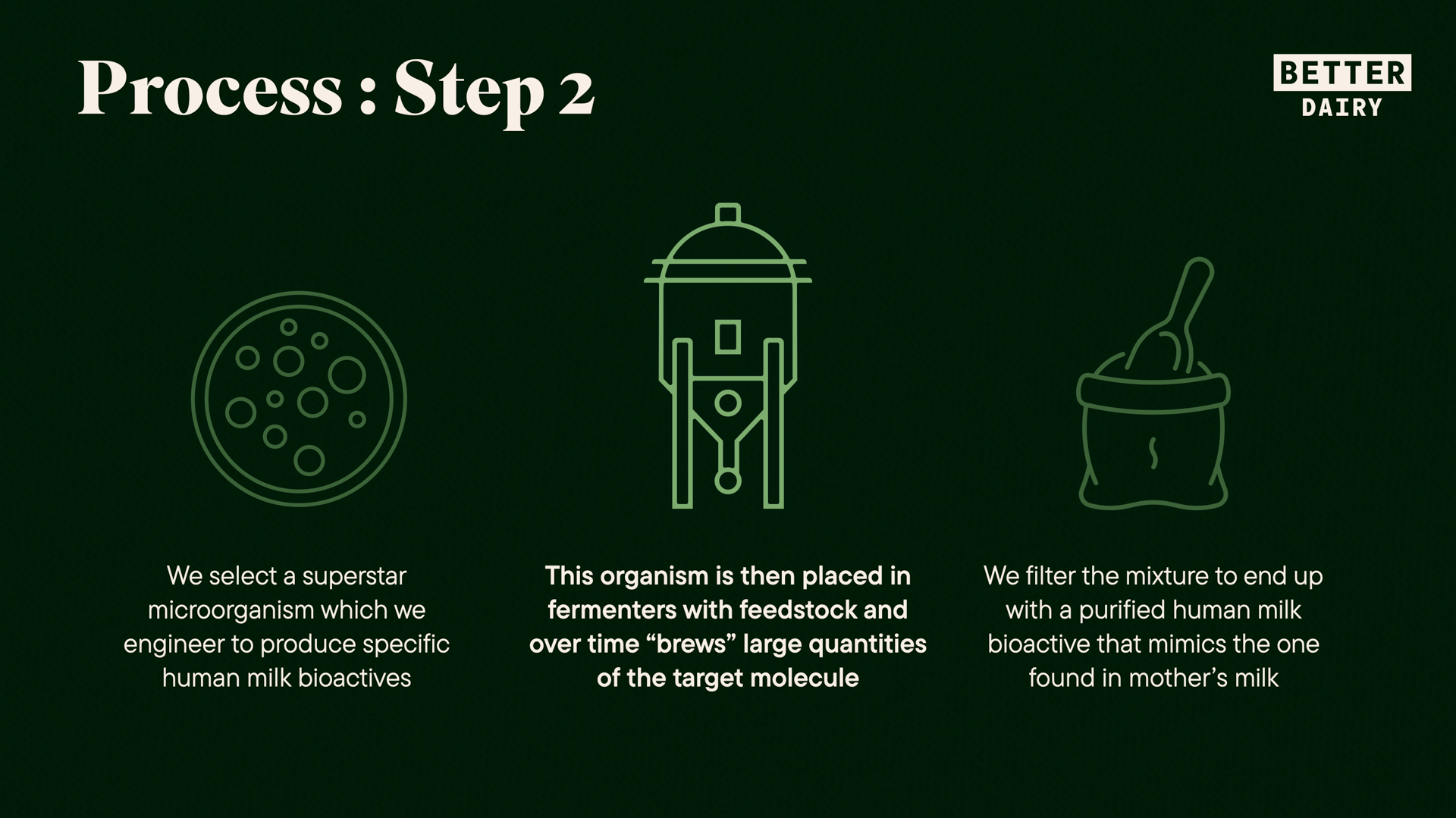 Process : Step 2

BETTER DAIRY

We select a superstar microorganism which we engineer to produce specific human milk bioactives

This organism is then placed in fermenters with feedstock and over time “brews” large quantities of the target molecule

We filter the mixture to end up with a purified human milk bioactive that mimics the one found in mother’s milk