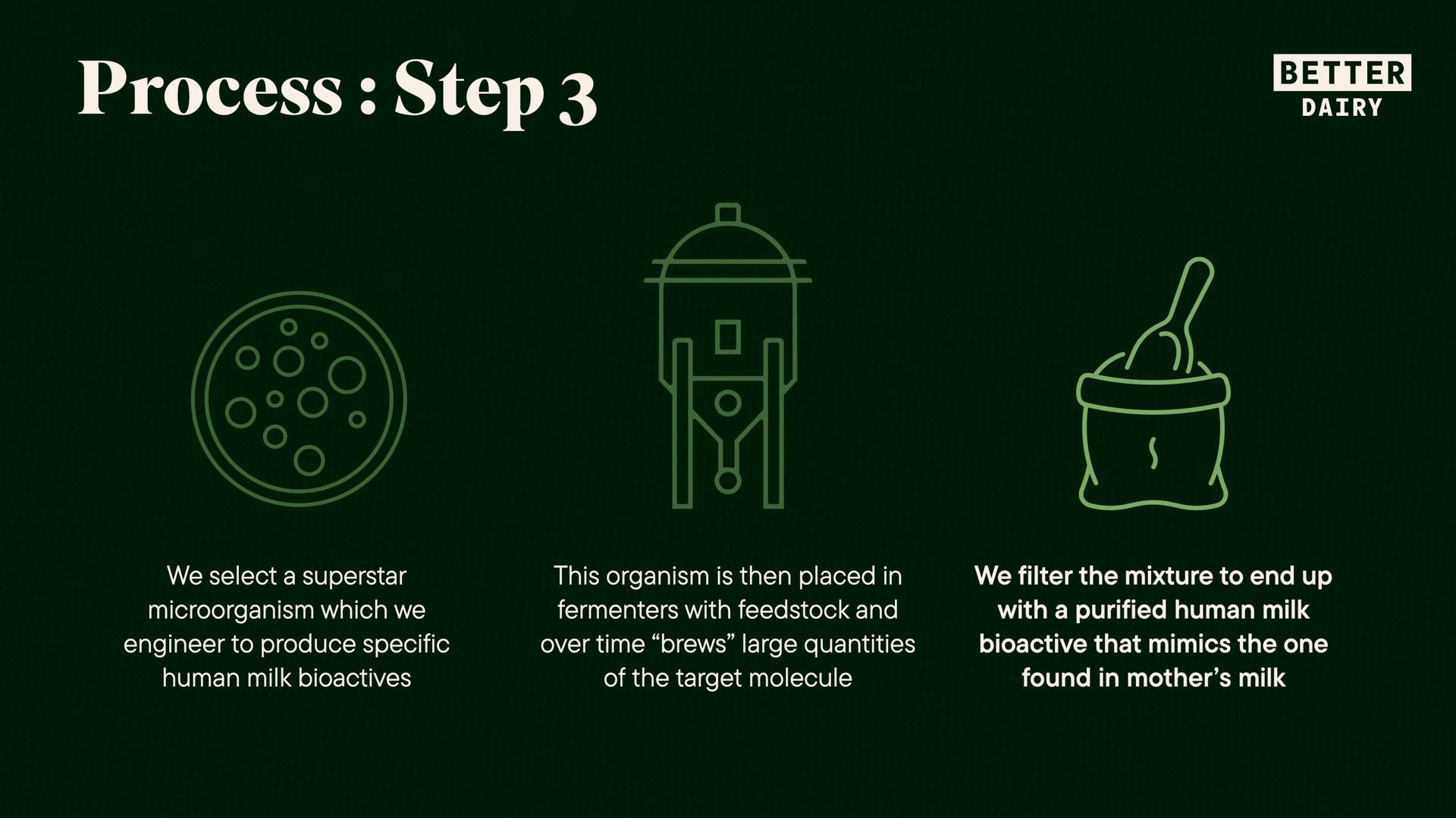 Process : Step 3

BETTER DAIRY

We select a superstar microorganism which we engineer to produce specific human milk bioactives

This organism is then placed in fermenters with feedstock and over time “brews” large quantities of the target molecule

We filter the mixture to end up with a purified human milk bioactive that mimics the one found in mother’s milk