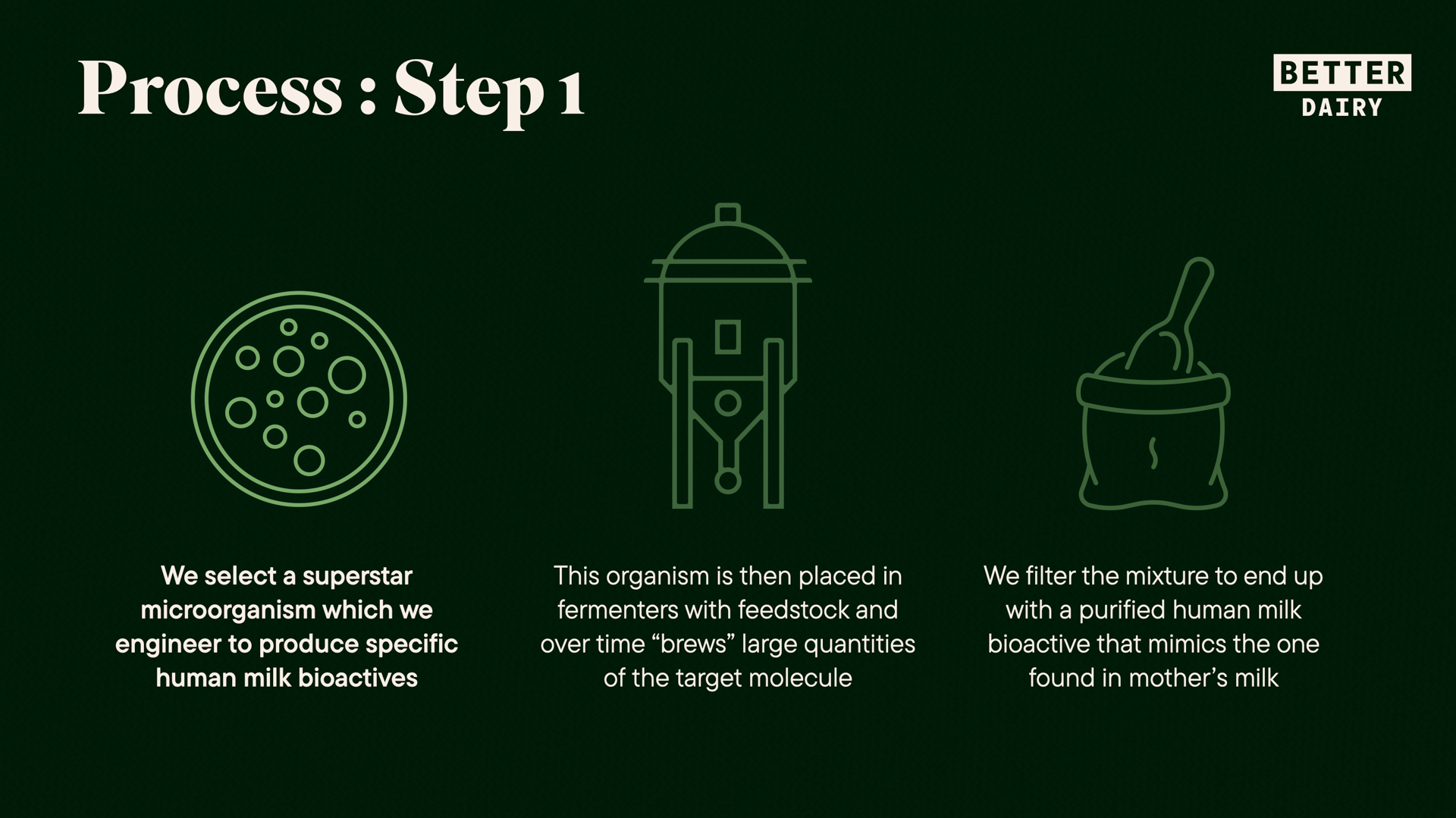 Process : Step 1

BETTER DAIRY

We select a superstar microorganism which we engineer to produce specific human milk bioactives

This organism is then placed in fermenters with feedstock and over time “brews” large quantities of the target molecule

We filter the mixture to end up with a purified human milk bioactive that mimics the one found in mother’s milk