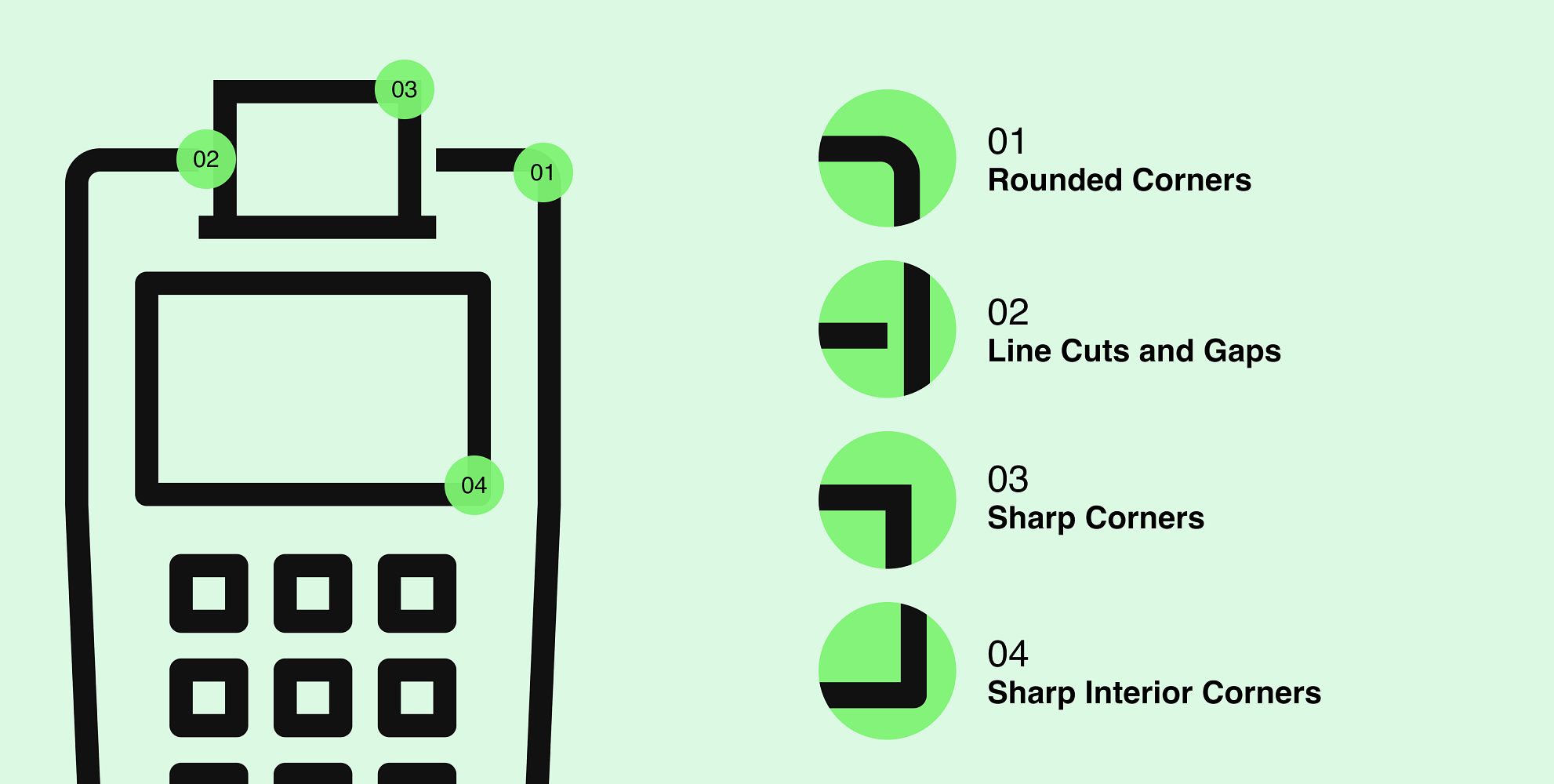 03
02
01
04

01
Rounded Corners

02
Line Cuts and Gaps

03
Sharp Corners

04
Sharp Interior Corners