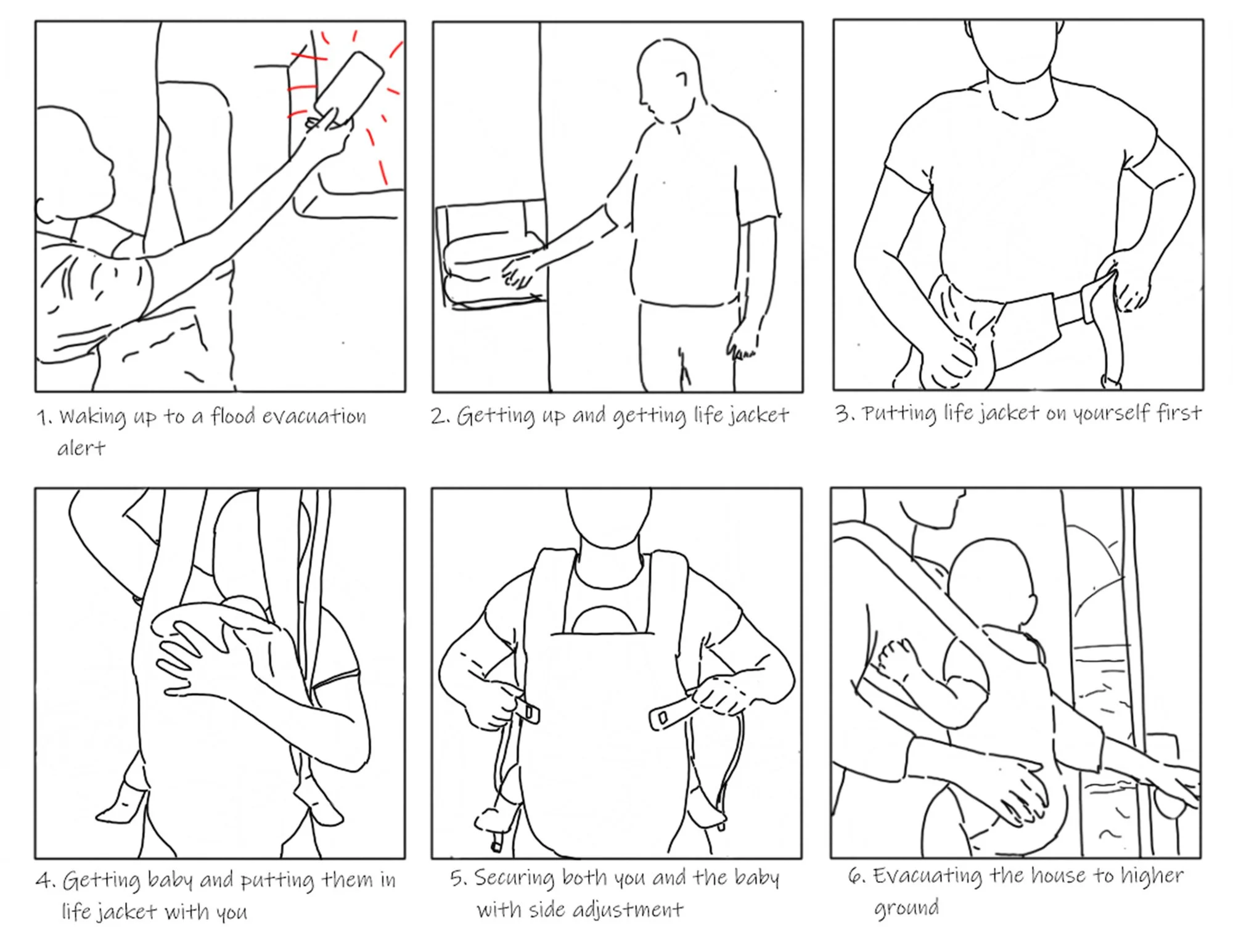 1. Waking up to a flood evacuation alert

2. Getting up and getting life jacket

3. Putting life jacket on yourself first

4. Getting baby and putting them in life jacket with you

5. Securing both you and the baby with side adjustment

6. Evacuating the house to higher ground