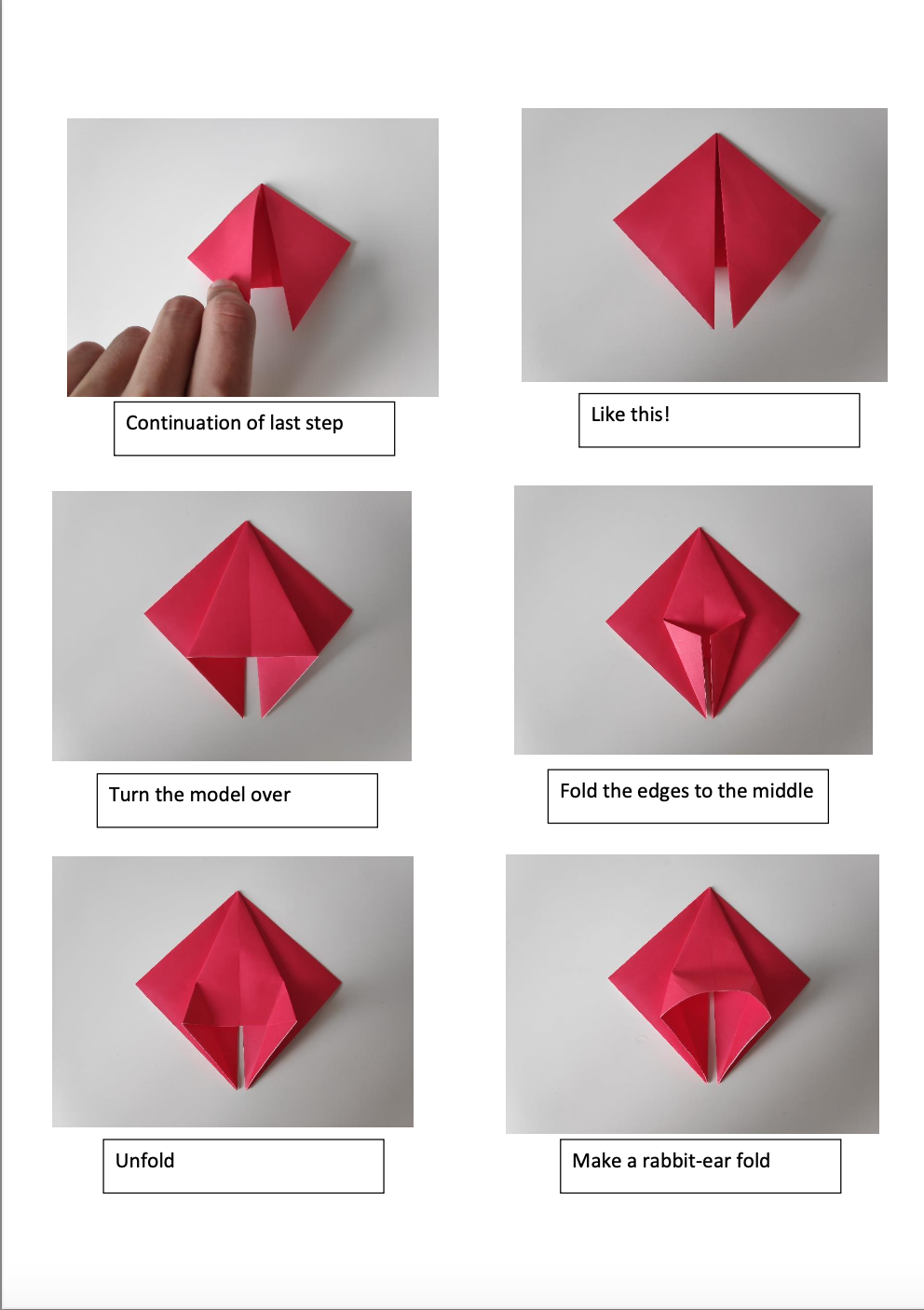 Continuation of last step

Like this!

Turn the model over

Fold the edges to the middle

Unfold

Make a rabbit-ear fold