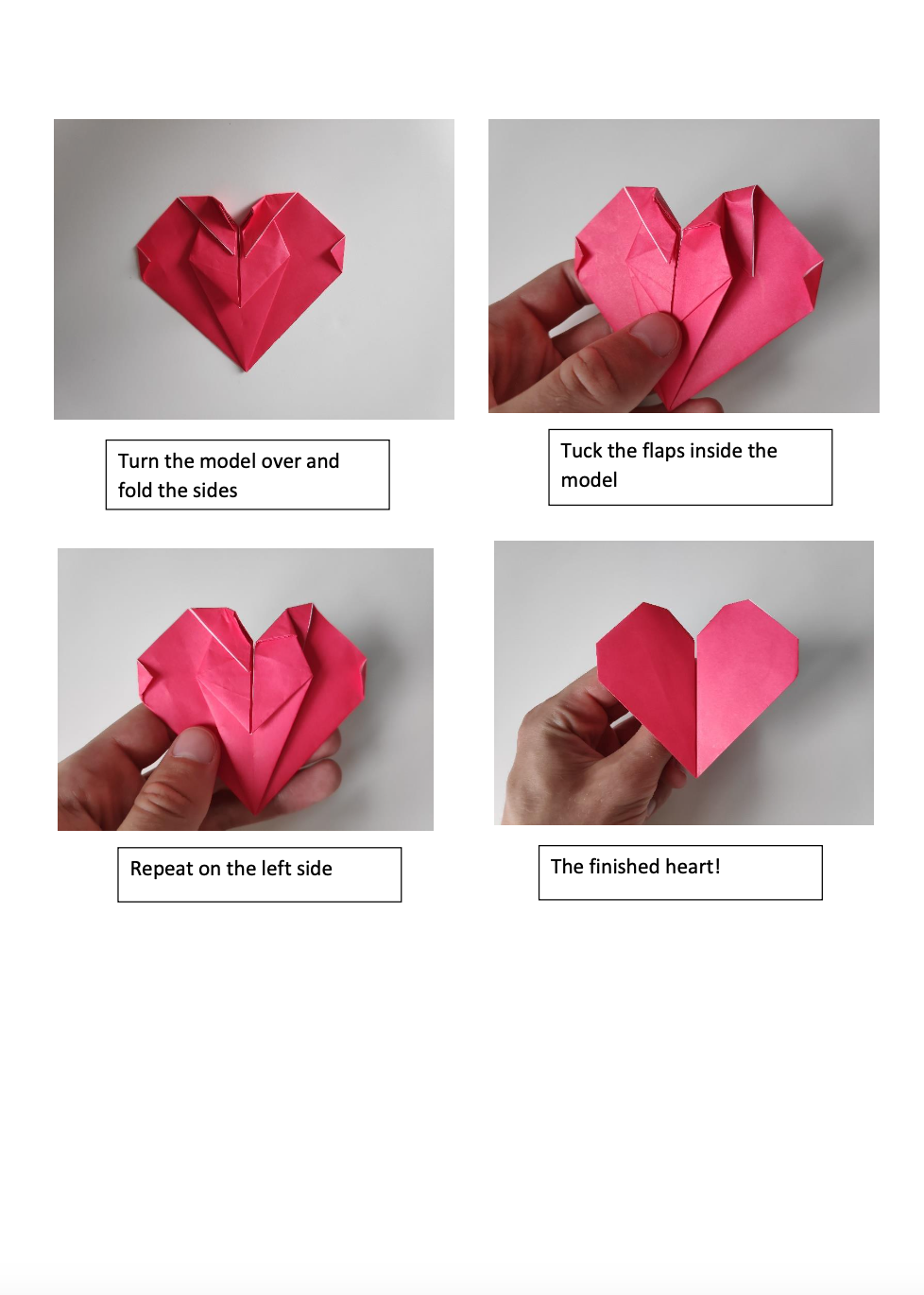 Turn the model over and fold the sides

Tuck the flaps inside the model

Repeat on the left side

The finished heart!