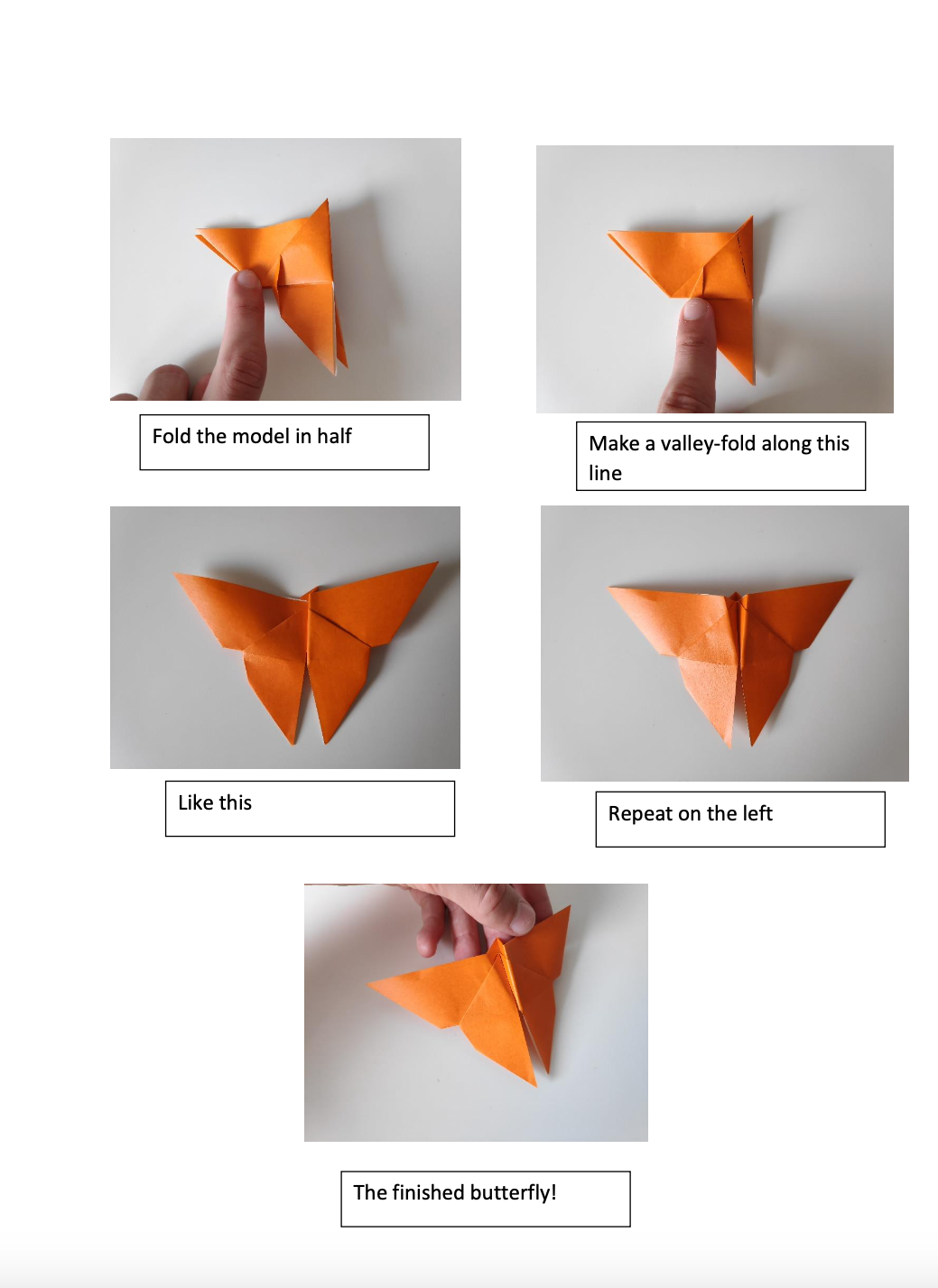 Fold the model in half

Make a valley-fold along this line

Like this

Repeat on the left

The finished butterfly!