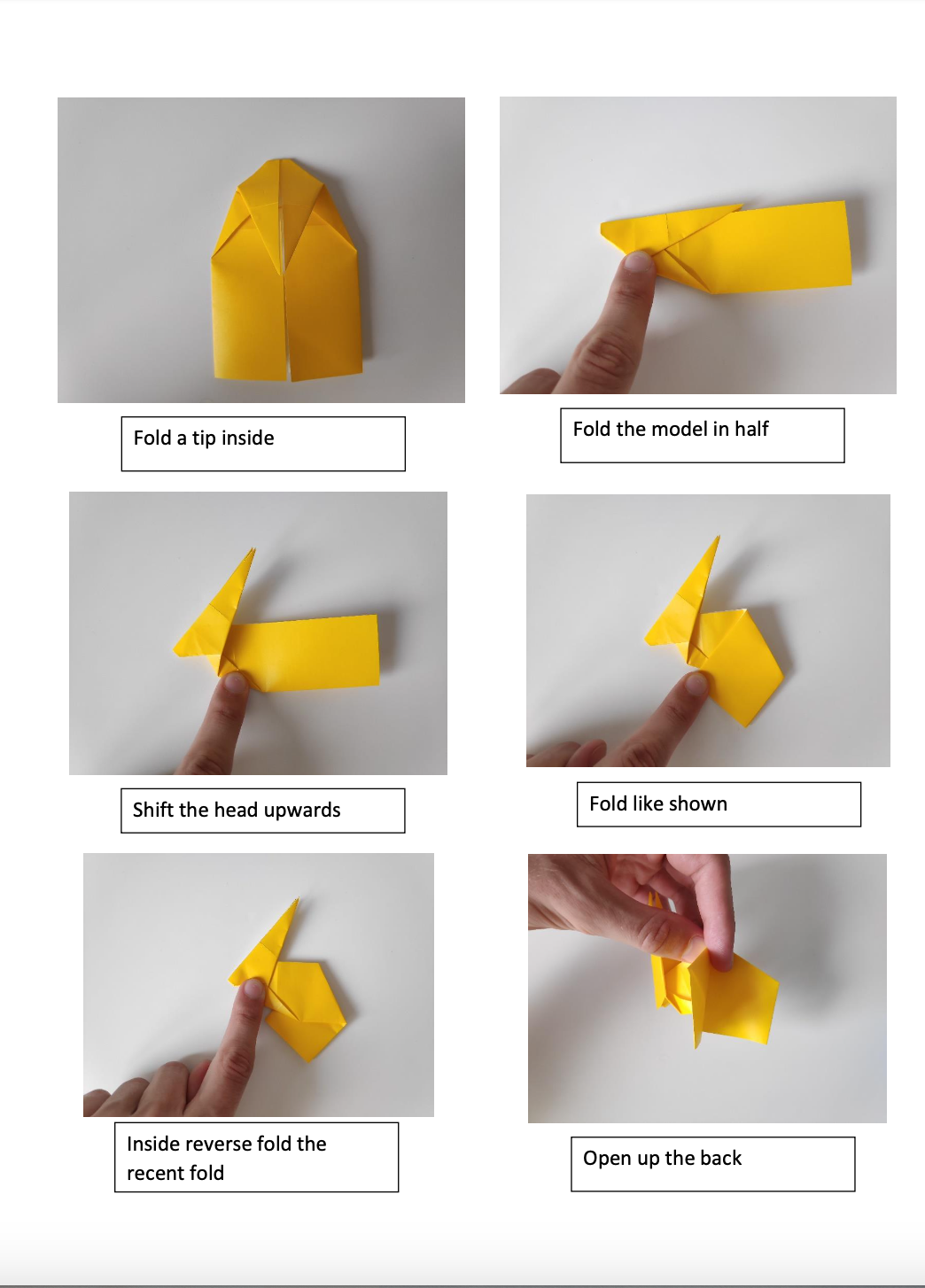 Fold a tip inside

Fold the model in half

Shift the head upwards

Fold like shown

Inside reverse fold the recent fold

Open up the back