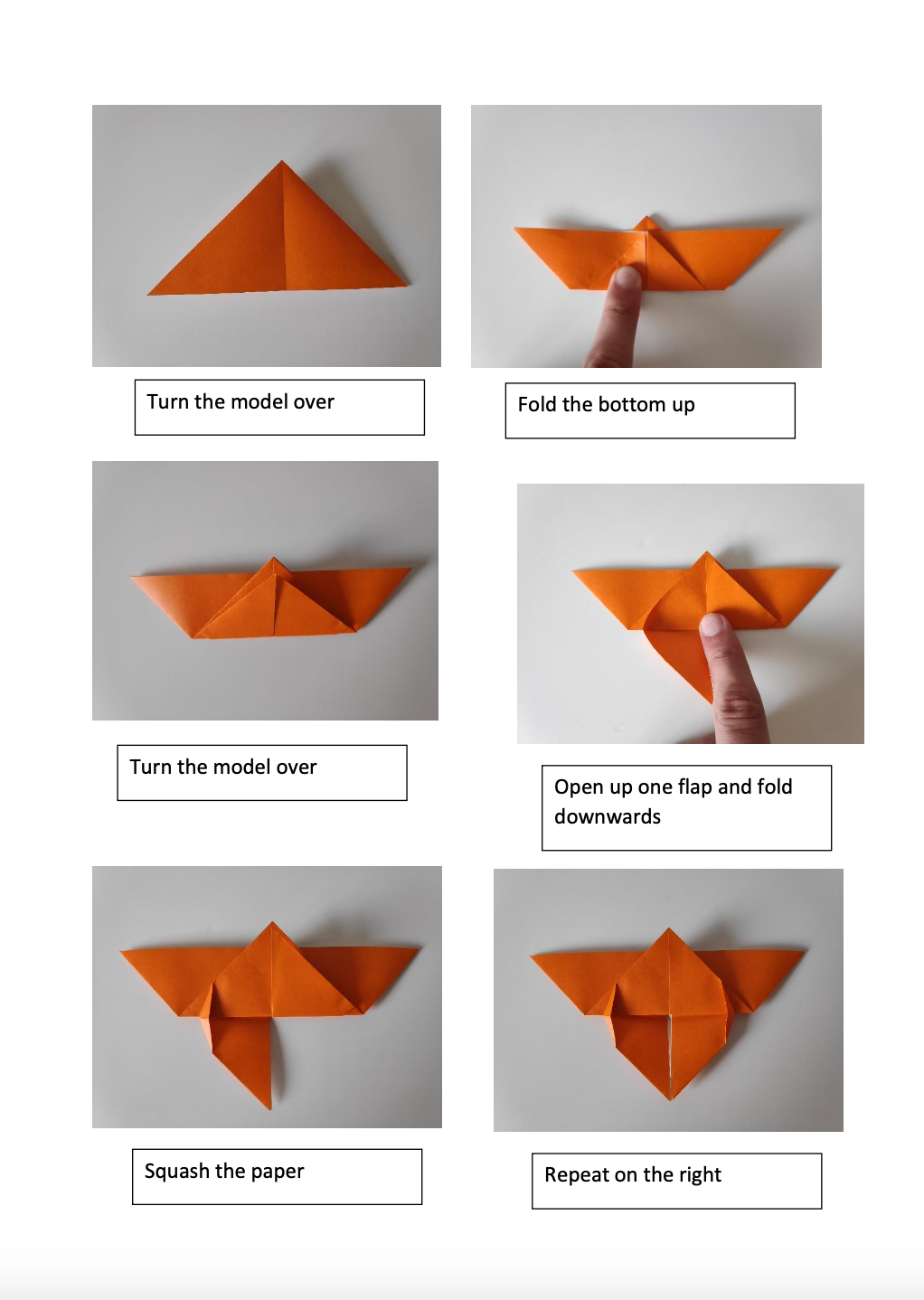 Turn the model over

Fold the bottom up

Turn the model over

Open up one flap and fold downwards

Squash the paper

Repeat on the right