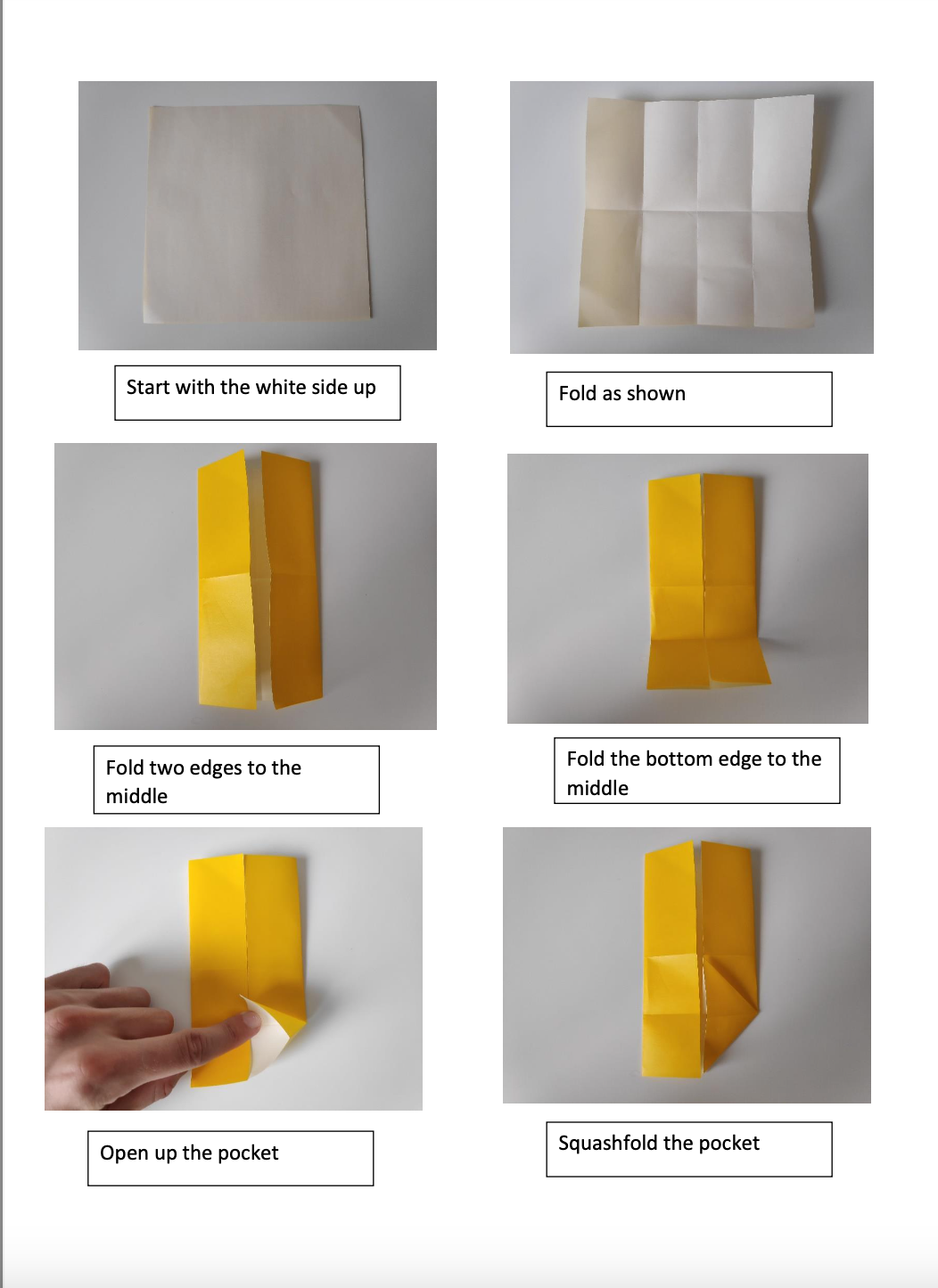 Start with the white side up

Fold as shown

Fold two edges to the middle

Fold the bottom edge to the middle

Open up the pocket

Squashfold the pocket