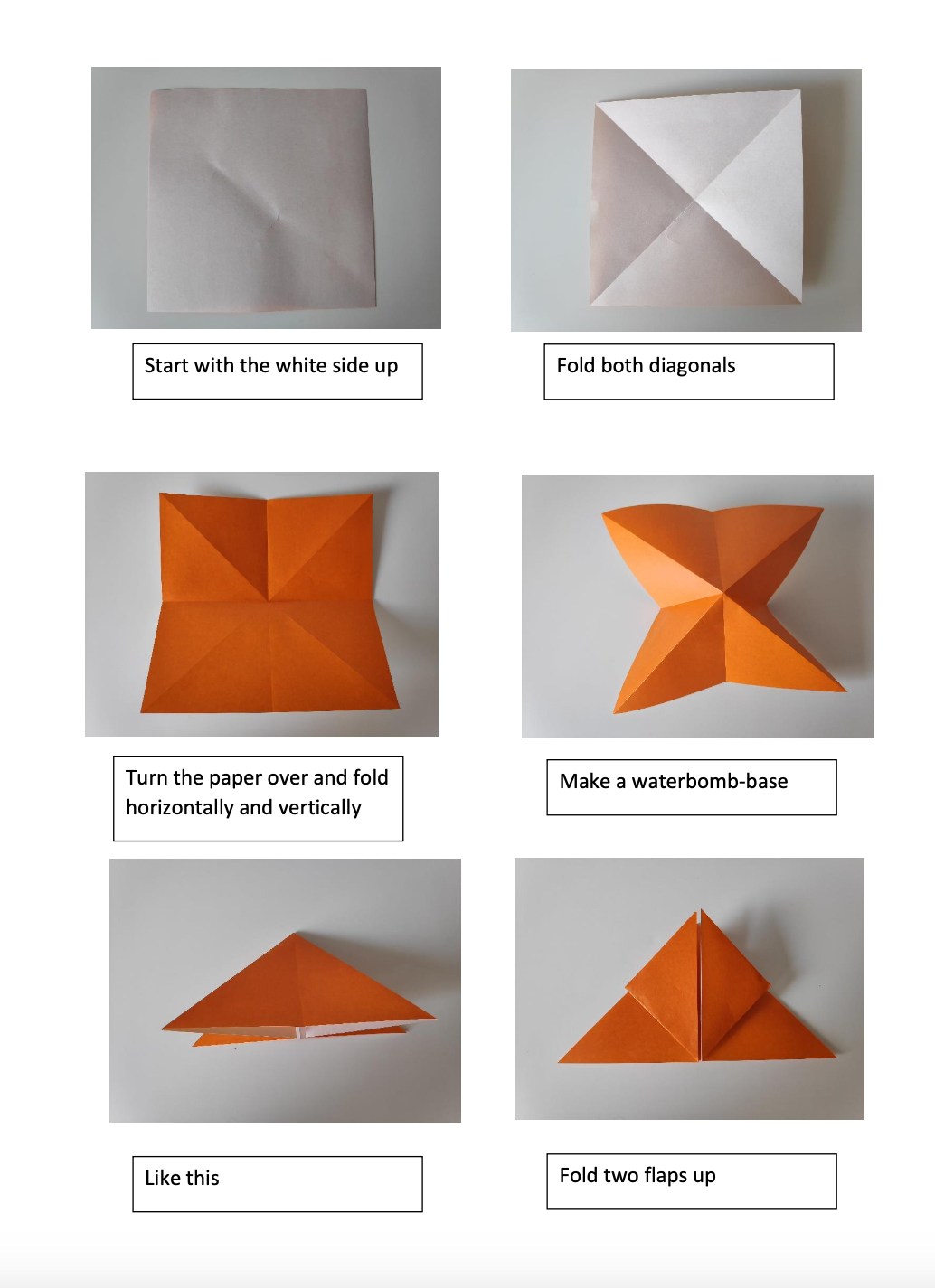 Start with the white side up

Fold both diagonals

Turn the paper over and fold horizontally and vertically

Make a waterbomb-base

Like this

Fold two flaps up