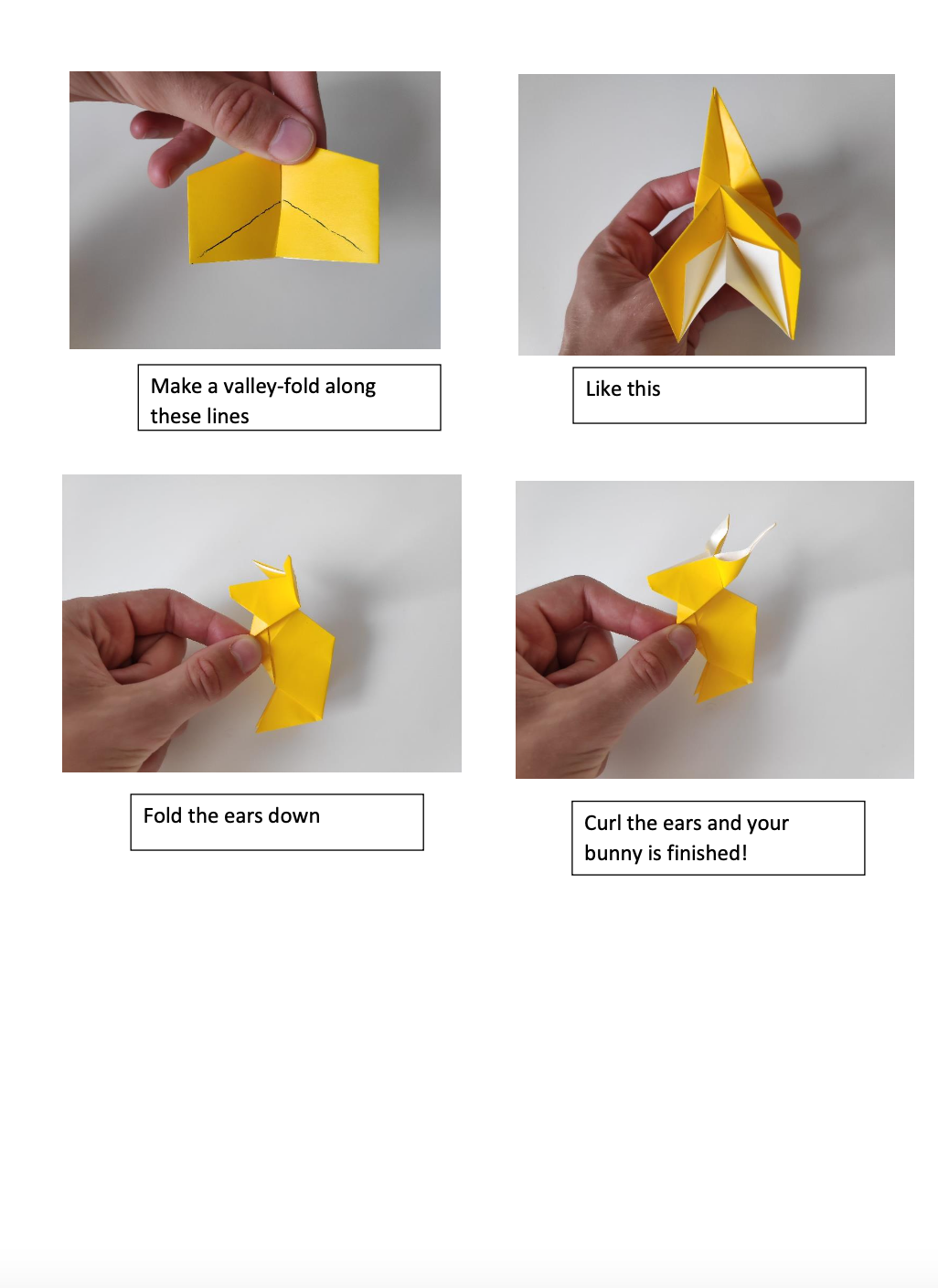 Make a valley-fold along these lines

Like this

Fold the ears down

Curl the ears and your bunny is finished!