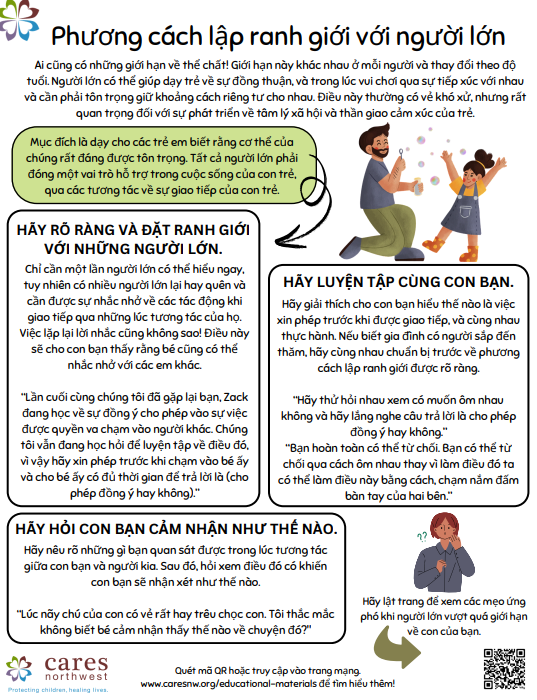 Phương cách lập ranh giới với người lớn

Ai cũng có những giới hạn về thể chất! Giới hạn này khác nhau ở mỗi người và thay đổi theo độ tuổi. Người lớn có thể giúp dạy trẻ về sự đồng thuận, và trong lúc vui chơi qua sự tiếp xúc với nhau và cần phải tôn trọng giữ khoảng cách riêng tư cho nhau. Điều này thường có vẻ khó xử, nhưng rất quan trọng đối với sự phát triển về tâm lý xã hội và thần giao cảm xúc của trẻ.

Mục đích là dạy cho các trẻ em biết rằng cơ thể của chúng rất đáng được tôn trọng. Tất cả người lớn phải đóng một vai trò hỗ trợ trong cuộc sống của con trẻ, qua các tương tác về sự giao tiếp của con trẻ.

HÃY RÕ RÀNG VÀ ĐẶT RANH GIỚI VỚI NHỮNG NGƯỜI LỚN.

Chỉ cần một lần người lớn có thể hiểu ngay, tuy nhiên có nhiều người lớn lại hay quên và cần được sự nhắc nhở về các tác động khi giao tiếp qua những lúc tương tác của họ. Việc lặp lại lời nhắc cũng không sao! Điều này sẽ cho con bạn thấy rằng bé cũng có thể nhắc nhở với các em khác.

"Lần cuối cùng chúng tôi đã gặp lại bạn, Zack đang học về sự đồng ý cho phép vào sự việc được quyền va chạm vào người khác. Chúng tôi vẫn đang học hỏi để luyện tập về điều đó, vì vậy hãy xin phép trước khi chạm vào bé ấy và cho bé ấy có đủ thời gian để trả lời là (cho phép đồng ý hay không)."

HÃY LUYỆN TẬP CÙNG CON BẠN.

Hãy giải thích cho con bạn hiểu thế nào là việc xin phép trước khi được giao tiếp, và cùng nhau thực hành. Nếu biết gia đình có người sắp đến thăm, hãy cùng nhau chuẩn bị trước về phương cách lập ranh giới được rõ ràng.

"Hãy thử hỏi nhau xem có muốn ôm nhau không và hãy lắng nghe câu trả lời là cho phép đồng ý hay không."
"Bạn hoàn toàn có thể từ chối. Bạn có thể từ chối qua cách ôm nhau thay vì làm điều đó ta có thể làm điều này bằng cách, chạm nắm đấm bàn tay của hai bên."

HÃY HỎI CON BẠN CẢM NHẬN NHƯ THẾ NÀO.

Hãy nêu rõ những gì bạn quan sát được trong lúc tương tác giữa con bạn và người kia. Sau đó, hỏi xem điều đó có khiến con bạn sẽ nhận xét như thế nào.

"Lúc nãy chú của con có vẻ rất hay trêu chọc con. Tôi thắc mắc không biết bé cảm nhận thấy thế nào về chuyện đó?"

??

Hãy lật trang để xem các mẹo ứng phó khi người lớn vượt quá giới hạn về con của bạn.

cares northwest
Protecting children, healing lives.

Quét mã QR hoặc truy cập vào trang mạng.
www.caresnw.org/educational-materials để tìm hiểu thêm!