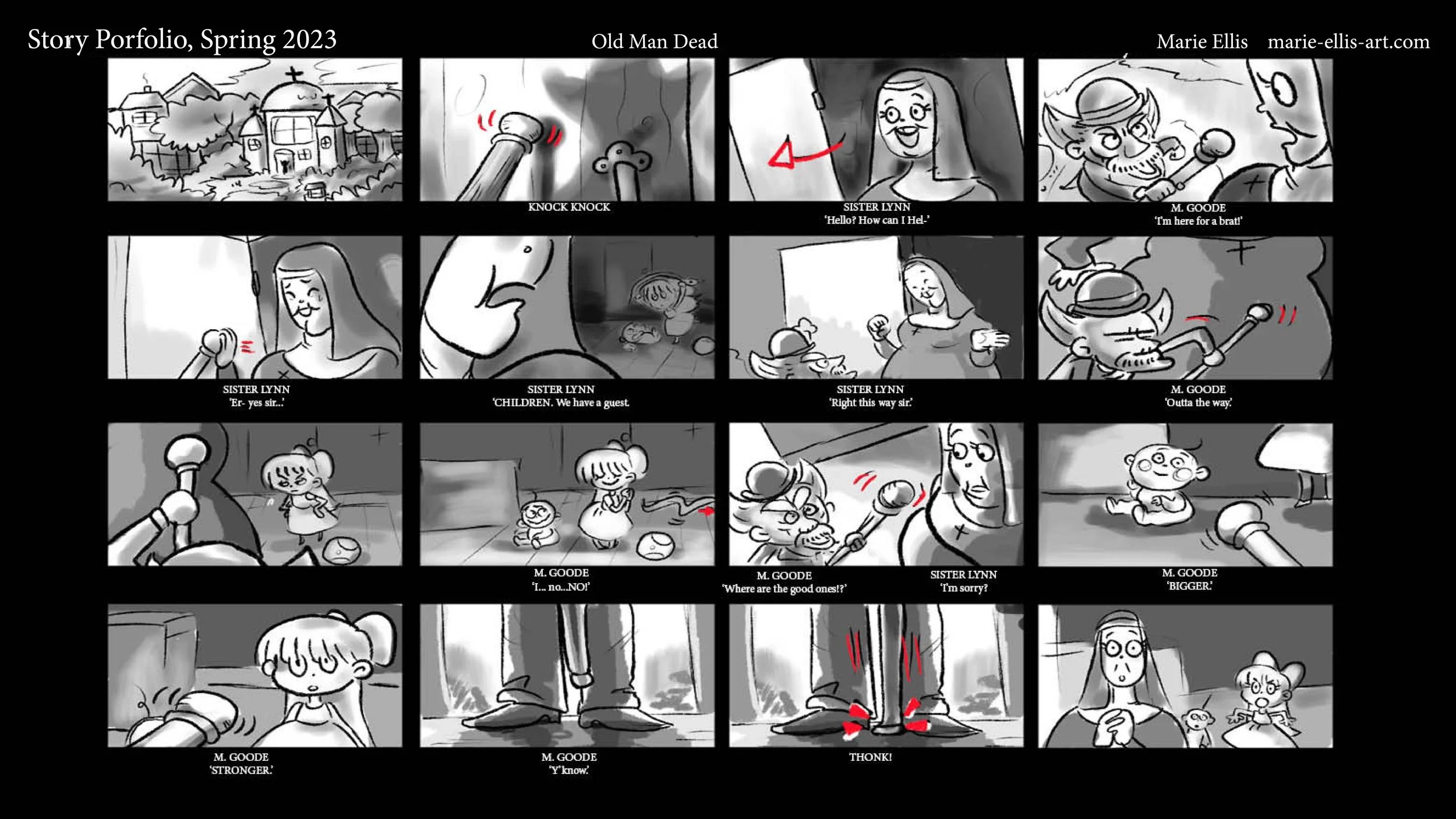 Story Porfolio, Spring 2023

Old Man Dead

Marie Ellis marie-ellis-art.com

KNOCK KNOCK

SISTER LYNN
'Hello? How can I Hel-'

M. GOODE
'I'm here for a brat!'

SISTER LYNN
'Er- yes sir...'

SISTER LYNN
'CHILDREN. We have a guest.

SISTER LYNN
'Right this way sir.'

M. GOODE
'Outta the way.'

M. GOODE
'I... no...NO!'

M. GOODE
'Where are the good ones!?'

SISTER LYNN
'I'm sorry?

M. GOODE
'BIGGER.'

M. GOODE
'STRONGER.'

M. GOODE
'Y'know.'

THONK!