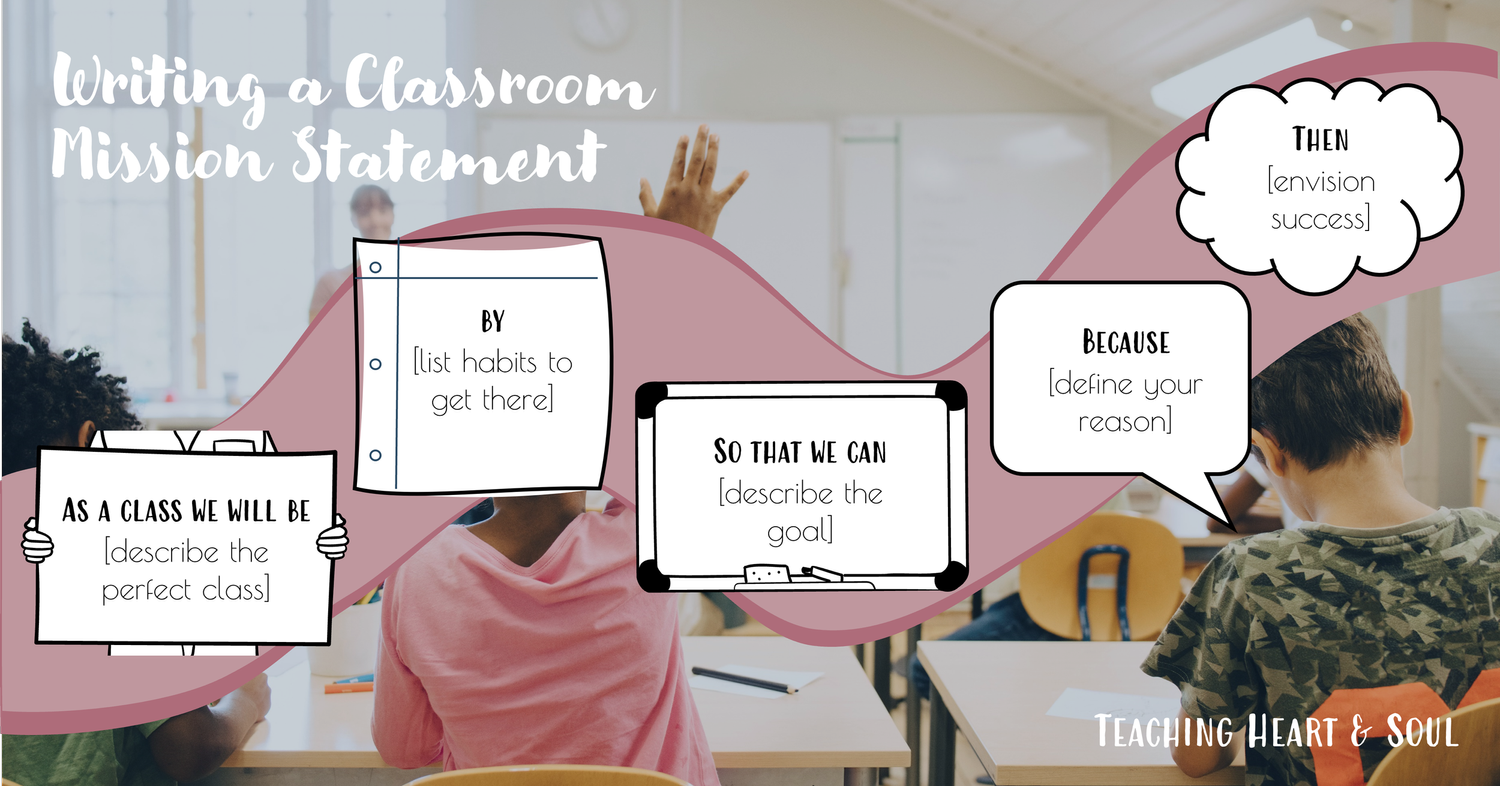 Writing a Classroom Mission Statement

As a class we will be
[describe the perfect class]

By
[list habits to get there]

So that we can
[describe the goal]

Because
[define your reason]

Then
[envision success]

Teaching Heart & Soul