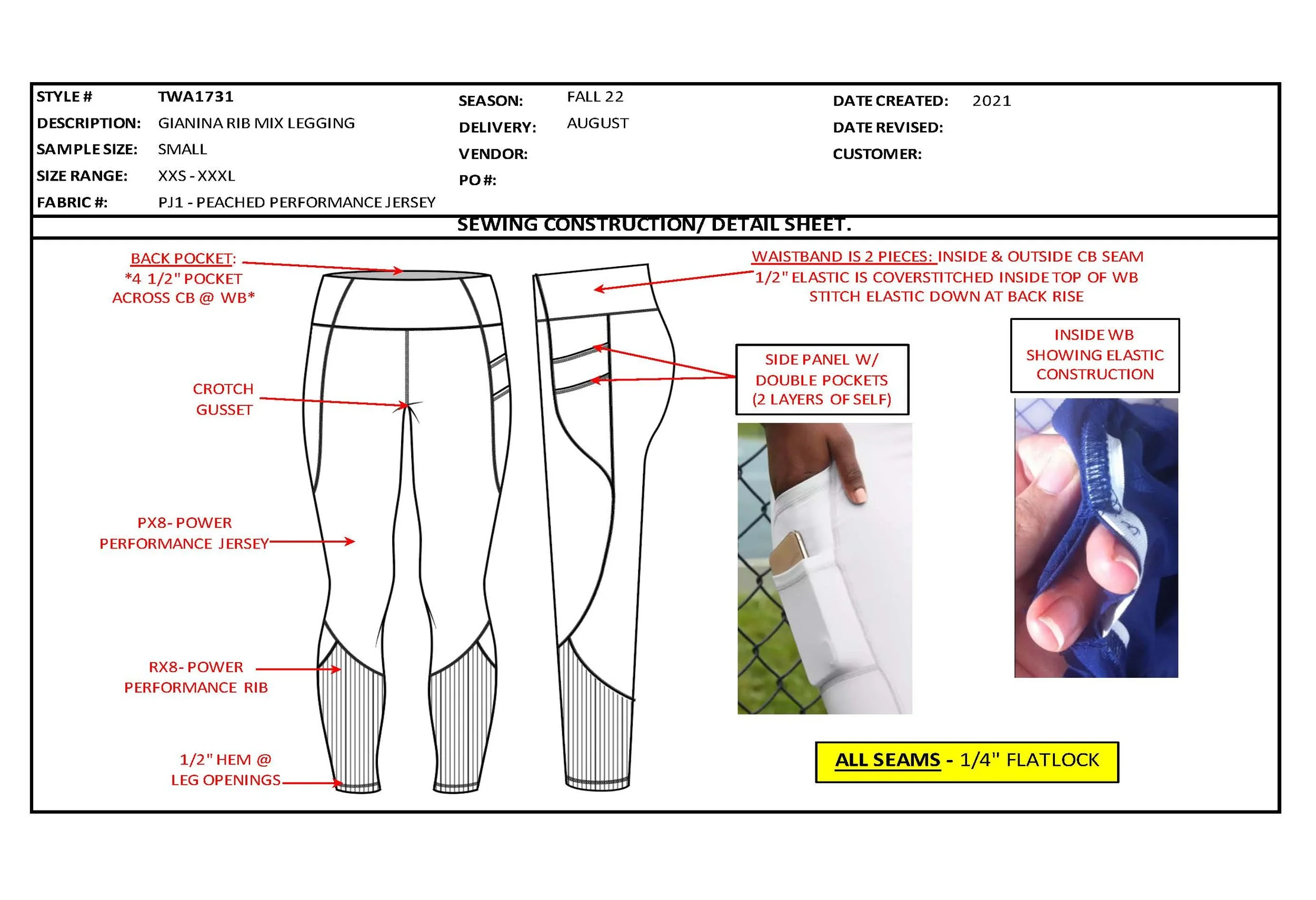 STYLE # TWA1731
DESCRIPTION: GIANINA RIB MIX LEGGING
SAMPLE SIZE: SMALL
SIZE RANGE: XXS - XXXL
FABRIC #: PJ1 - PEACHED PERFORMANCE JERSEY

SEASON: FALL 22
DELIVERY: AUGUST
VENDOR:
PO #:

DATE CREATED: 2021
DATE REVISED:
CUSTOMER:

SEWING CONSTRUCTION/ DETAIL SHEET.

BACK POCKET:
*4 1/2" POCKET ACROSS CB @ WB*

CROTCH GUSSET

PX8- POWER PERFORMANCE JERSEY

RX8- POWER PERFORMANCE RIB

1/2" HEM @ LEG OPENINGS

WAISTBAND IS 2 PIECES: INSIDE & OUTSIDE CB SEAM
1/2" ELASTIC IS COVERSTITCHED INSIDE TOP OF WB
STITCH ELASTIC DOWN AT BACK RISE

SIDE PANEL W/ DOUBLE POCKETS (2 LAYERS OF SELF)

INSIDE WB SHOWING ELASTIC CONSTRUCTION

ALL SEAMS - 1/4" FLATLOCK