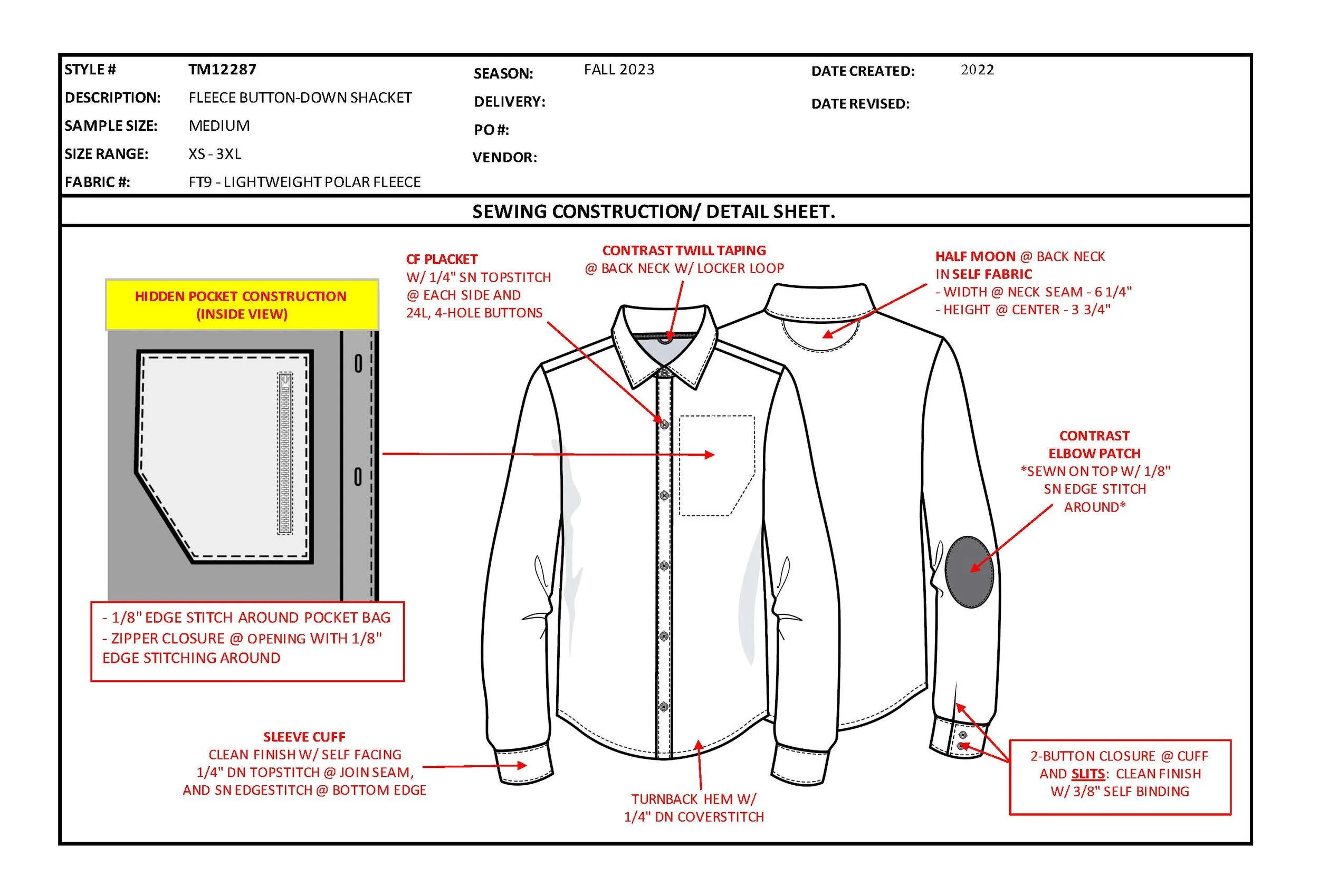 STYLE # TM12287
DESCRIPTION: FLEECE BUTTON-DOWN SHACKET
SAMPLE SIZE: MEDIUM
SIZE RANGE: XS - 3XL
FABRIC #: FT9 - LIGHTWEIGHT POLAR FLEECE

SEASON: FALL 2023
DELIVERY:
PO #:
VENDOR:

DATE CREATED: 2022
DATE REVISED:

SEWING CONSTRUCTION/ DETAIL SHEET.

HIDDEN POCKET CONSTRUCTION (INSIDE VIEW)

- 1/8" EDGE STITCH AROUND POCKET BAG
- ZIPPER CLOSURE @ OPENING WITH 1/8" EDGE STITCHING AROUND

CF PLACKET
W/ 1/4" SN TOPSTITCH @ EACH SIDE AND 24L, 4-HOLE BUTTONS

CONTRAST TWILL TAPING
@ BACK NECK W/ LOCKER LOOP

HALF MOON @ BACK NECK IN SELF FABRIC
- WIDTH @ NECK SEAM - 6 1/4"
- HEIGHT @ CENTER - 3 3/4"

CONTRAST ELBOW PATCH
*SEWN ON TOP W/ 1/8" SN EDGE STITCH AROUND*

SLEEVE CUFF
CLEAN FINISH W/ SELF FACING 1/4" DN TOPSTITCH @ JOIN SEAM, AND SN EDGESTITCH @ BOTTOM EDGE

TURNBACK HEM W/ 1/4" DN COVERSTITCH

2-BUTTON CLOSURE @ CUFF AND SLITS: CLEAN FINISH W/ 3/8" SELF BINDING