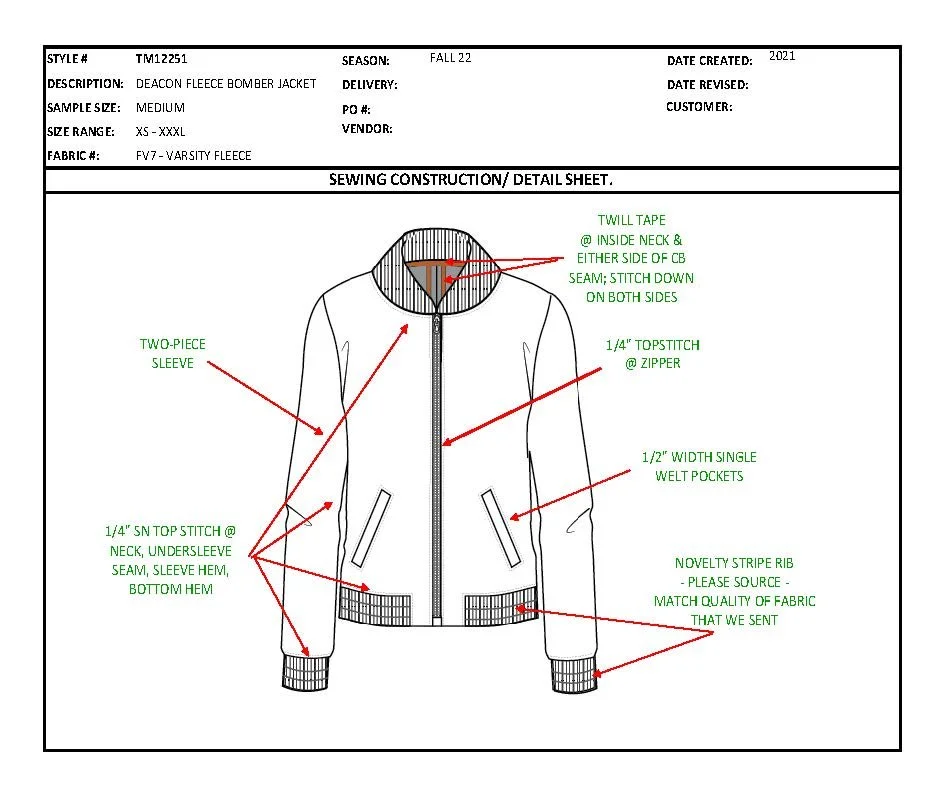 STYLE # TM12251
DESCRIPTION: DEACON FLEECE BOMBER JACKET
SAMPLE SIZE: MEDIUM
SIZE RANGE: XS - XXXL
FABRIC #: FV7 - VARSITY FLEECE

SEASON: FALL 22
DELIVERY:
PO #:
VENDOR:

DATE CREATED: 2021
DATE REVISED:
CUSTOMER:

SEWING CONSTRUCTION/ DETAIL SHEET.

TWILL TAPE @ INSIDE NECK & EITHER SIDE OF CB SEAM; STITCH DOWN ON BOTH SIDES

TWO-PIECE SLEEVE

1/4" TOPSTITCH @ ZIPPER

1/2" WIDTH SINGLE WELT POCKETS

1/4" SN TOP STITCH @ NECK, UNDERSLEEVE SEAM, SLEEVE HEM, BOTTOM HEM

NOVELTY STRIPE RIB - PLEASE SOURCE - MATCH QUALITY OF FABRIC THAT WE SENT