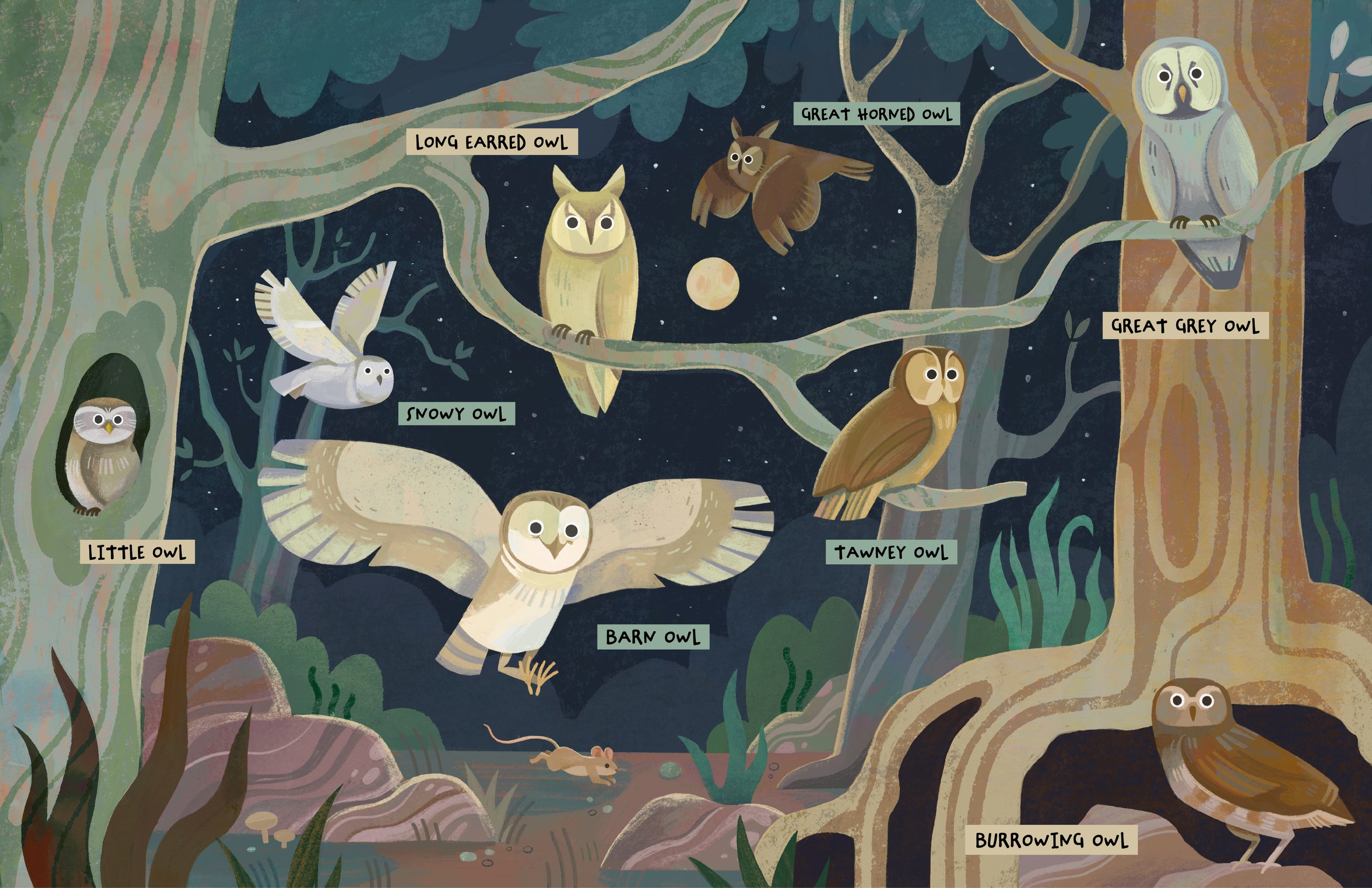 GREAT HORNED OWL

LONG EARRED OWL

GREAT GREY OWL

SNOWY OWL

LITTLE OWL

TAWNEY OWL

BARN OWL

BURROWING OWL