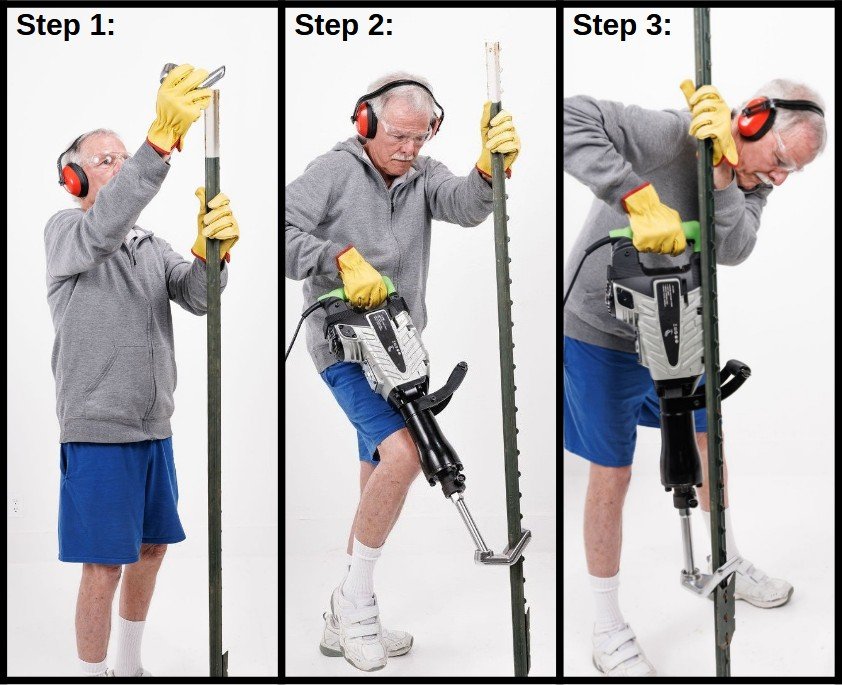 Step 1:

Step 2:

Step 3: