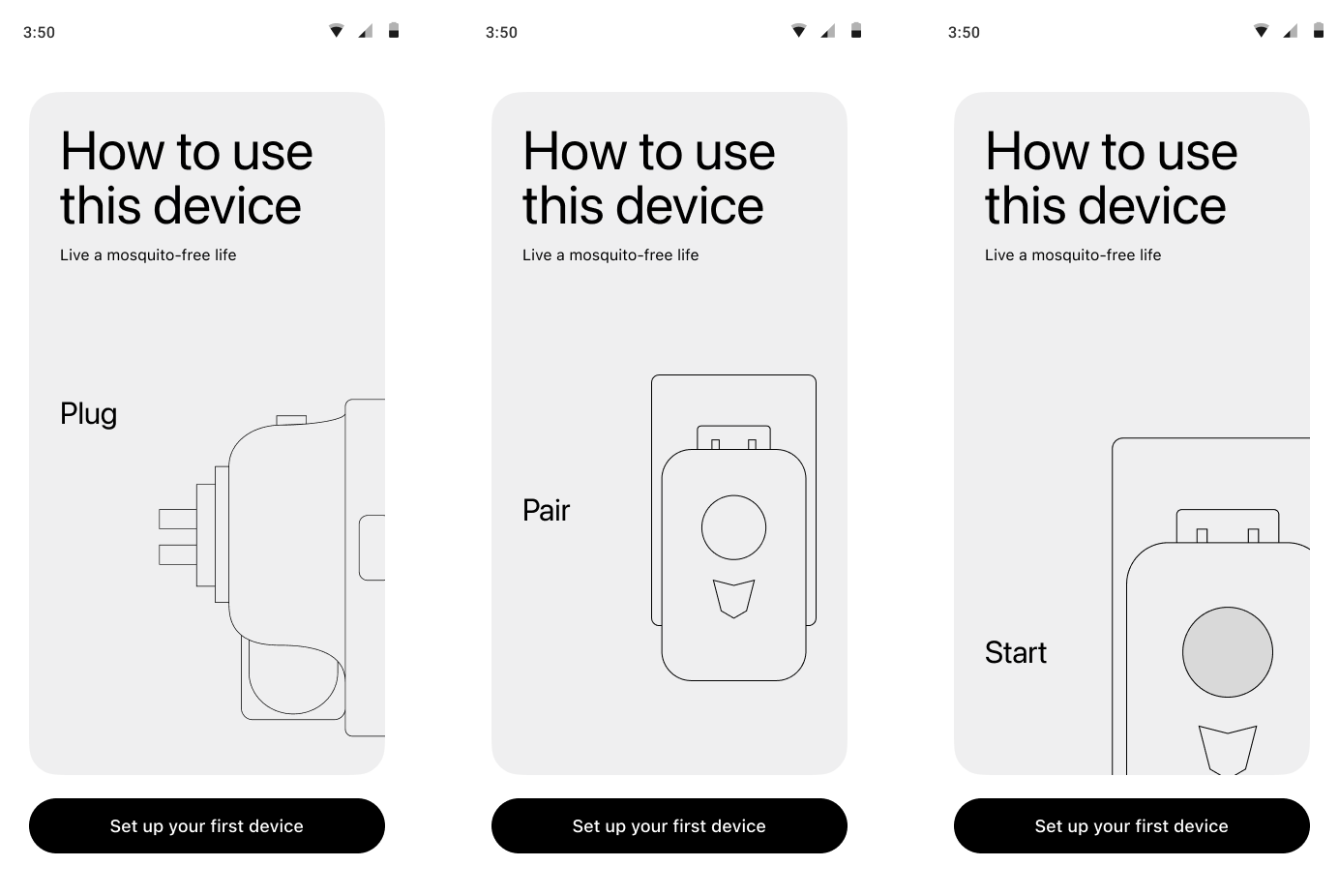 3:50

How to use this device

Live a mosquito-free life

Plug

Set up your first device

3:50

How to use this device

Live a mosquito-free life

Pair

Set up your first device

3:50

How to use this device

Live a mosquito-free life

Start

Set up your first device