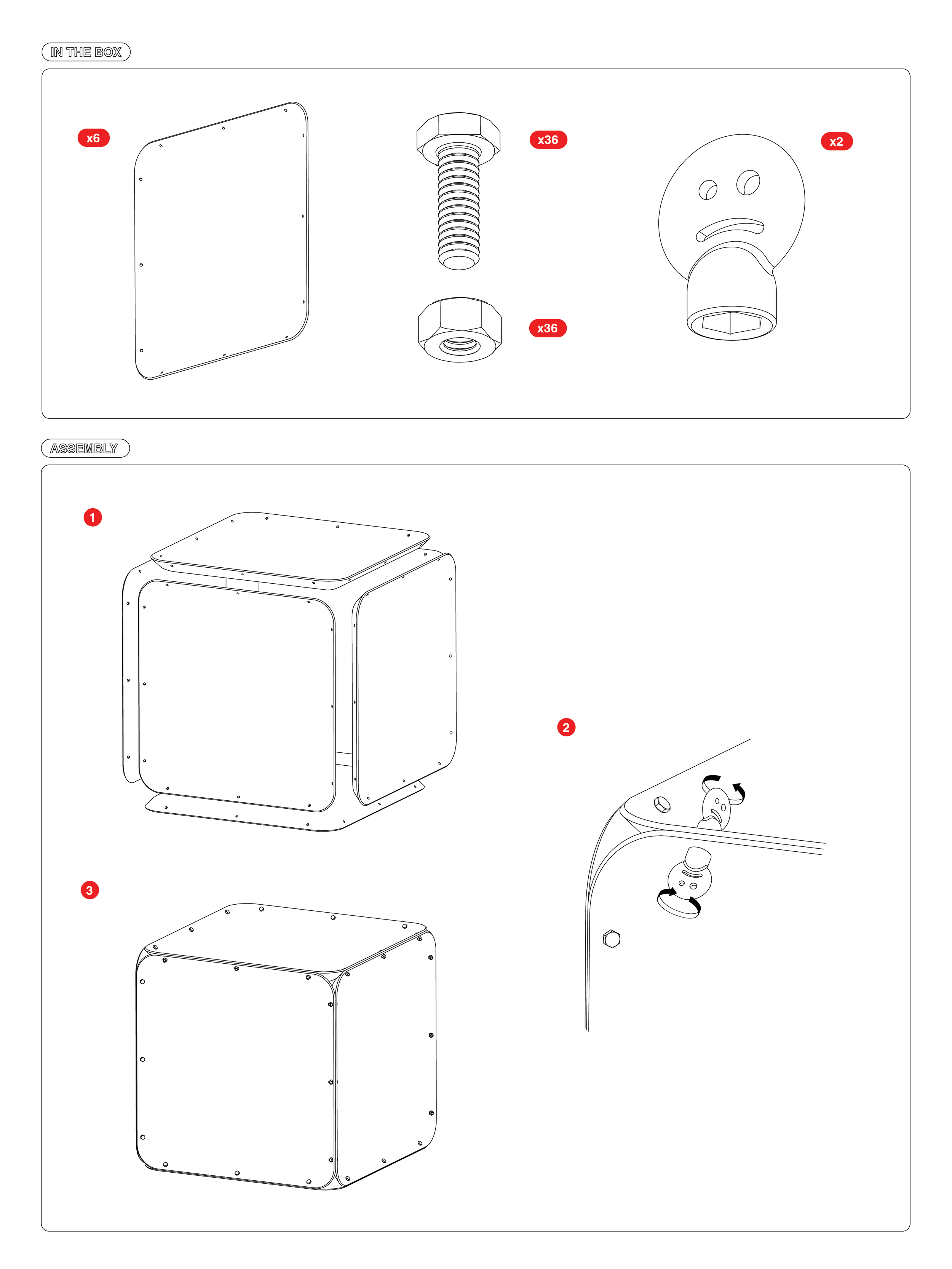 IN THE BOX

x6

x36

x36

x2

ASSEMBLY

1

2

3