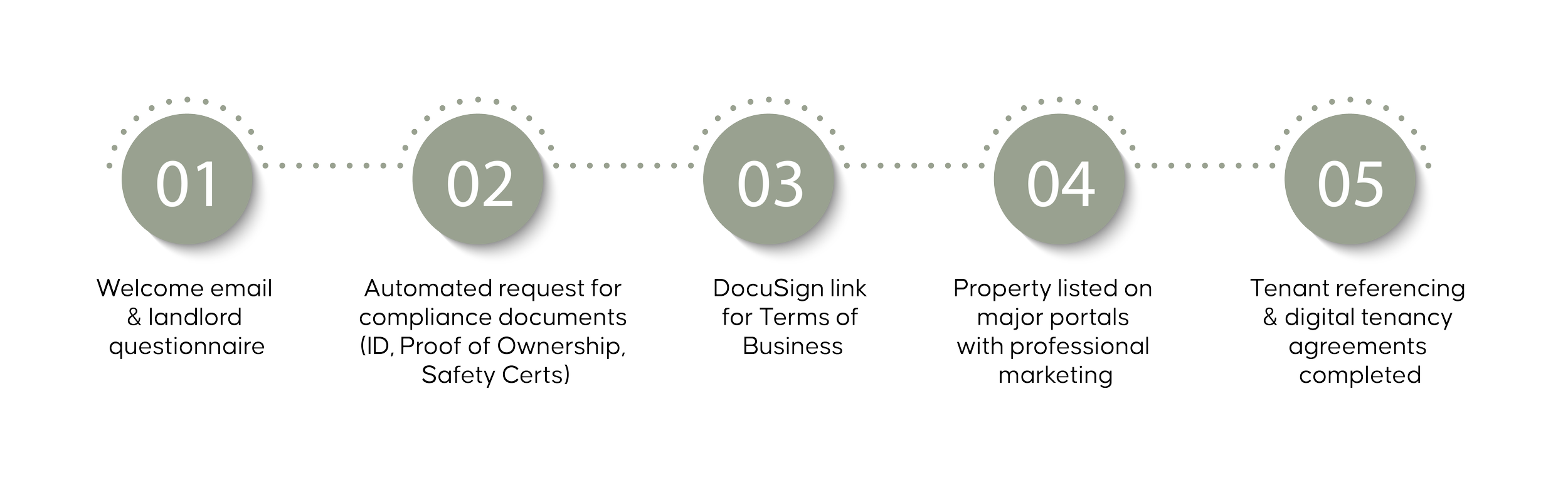 01

Welcome email & landlord questionnaire

02

Automated request for compliance documents (ID, Proof of Ownership, Safety Certs)

03

DocuSign link for Terms of Business

04

Property listed on major portals with professional marketing

05

Tenant referencing & digital tenancy agreements completed