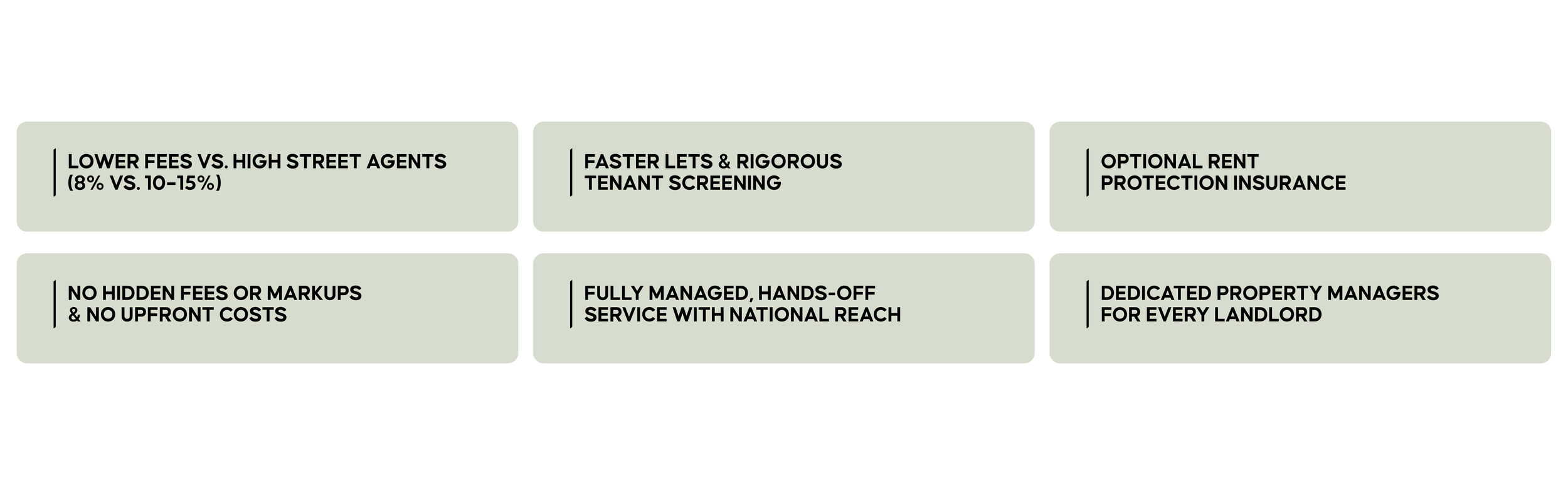 LOWER FEES VS. HIGH STREET AGENTS (8% VS. 10–15%)

FASTER LETS & RIGOROUS TENANT SCREENING

OPTIONAL RENT PROTECTION INSURANCE

NO HIDDEN FEES OR MARKUPS & NO UPFRONT COSTS

FULLY MANAGED, HANDS-OFF SERVICE WITH NATIONAL REACH

DEDICATED PROPERTY MANAGERS FOR EVERY LANDLORD