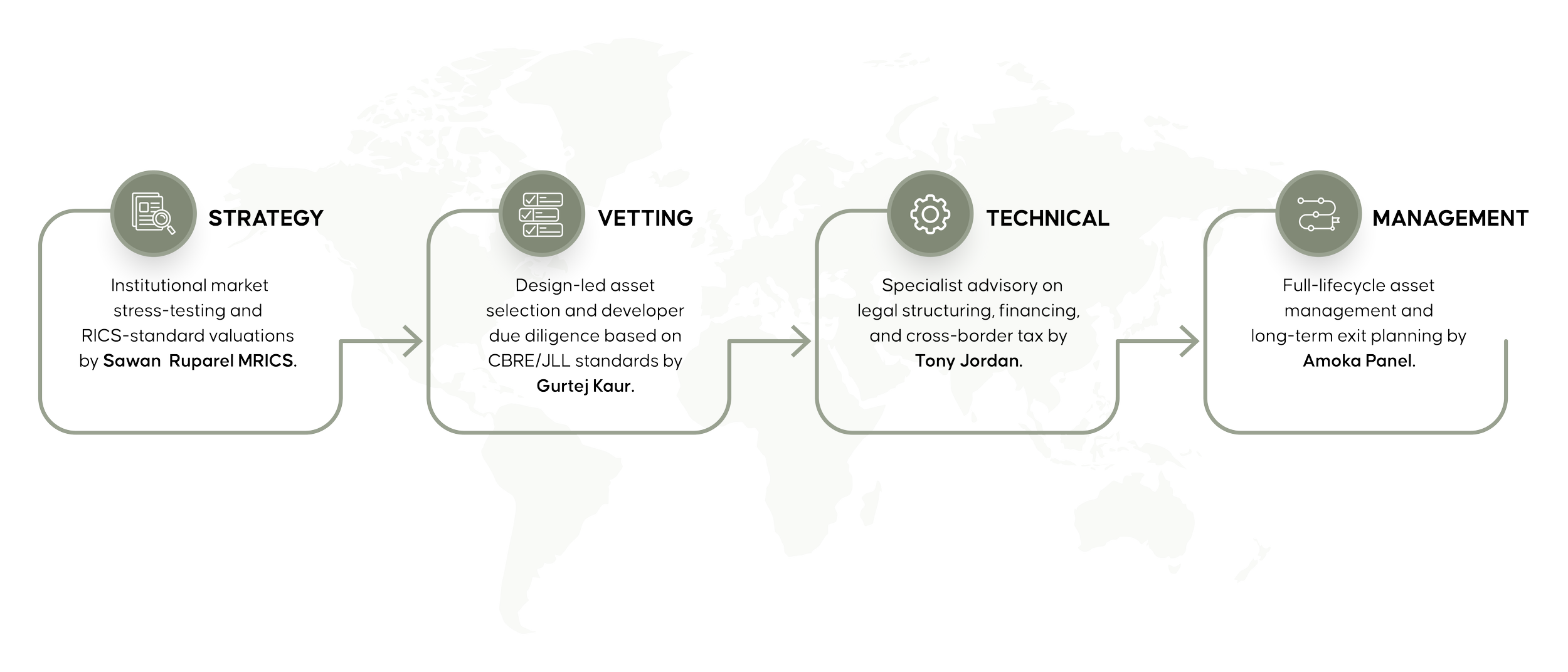 STRATEGY

Institutional market stress-testing and RICS-standard valuations by Sawan Ruparel MRICS.

VETTING

Design-led asset selection and developer due diligence based on CBRE/JLL standards by Gurtej Kaur.

TECHNICAL

Specialist advisory on legal structuring, financing, and cross-border tax by Tony Jordan.

MANAGEMENT

Full-lifecycle asset management and long-term exit planning by Amoka Panel.