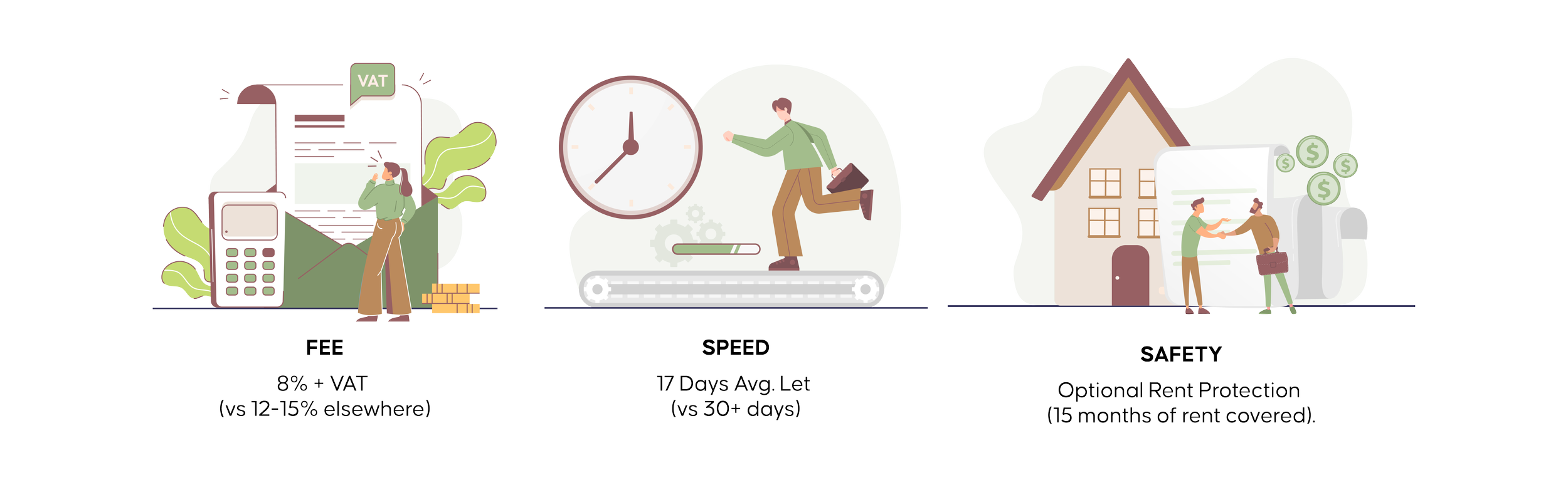 VAT

FEE

8% + VAT
(vs 12-15% elsewhere)

SPEED

17 Days Avg. Let
(vs 30+ days)

$ $ $ $

SAFETY

Optional Rent Protection
(15 months of rent covered).