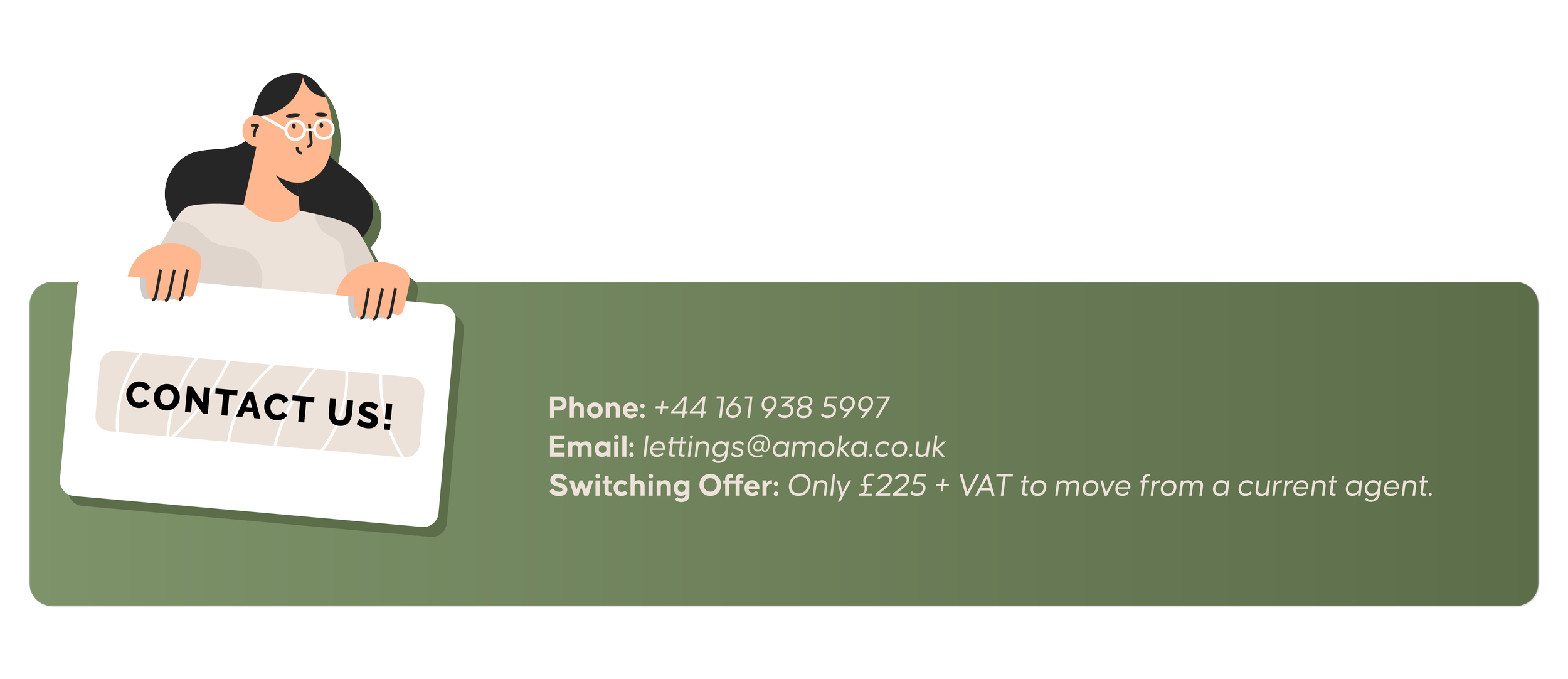 CONTACT US!

Phone: +44 161 938 5997
Email: lettings@amoka.co.uk
Switching Offer: Only £225 + VAT to move from a current agent.