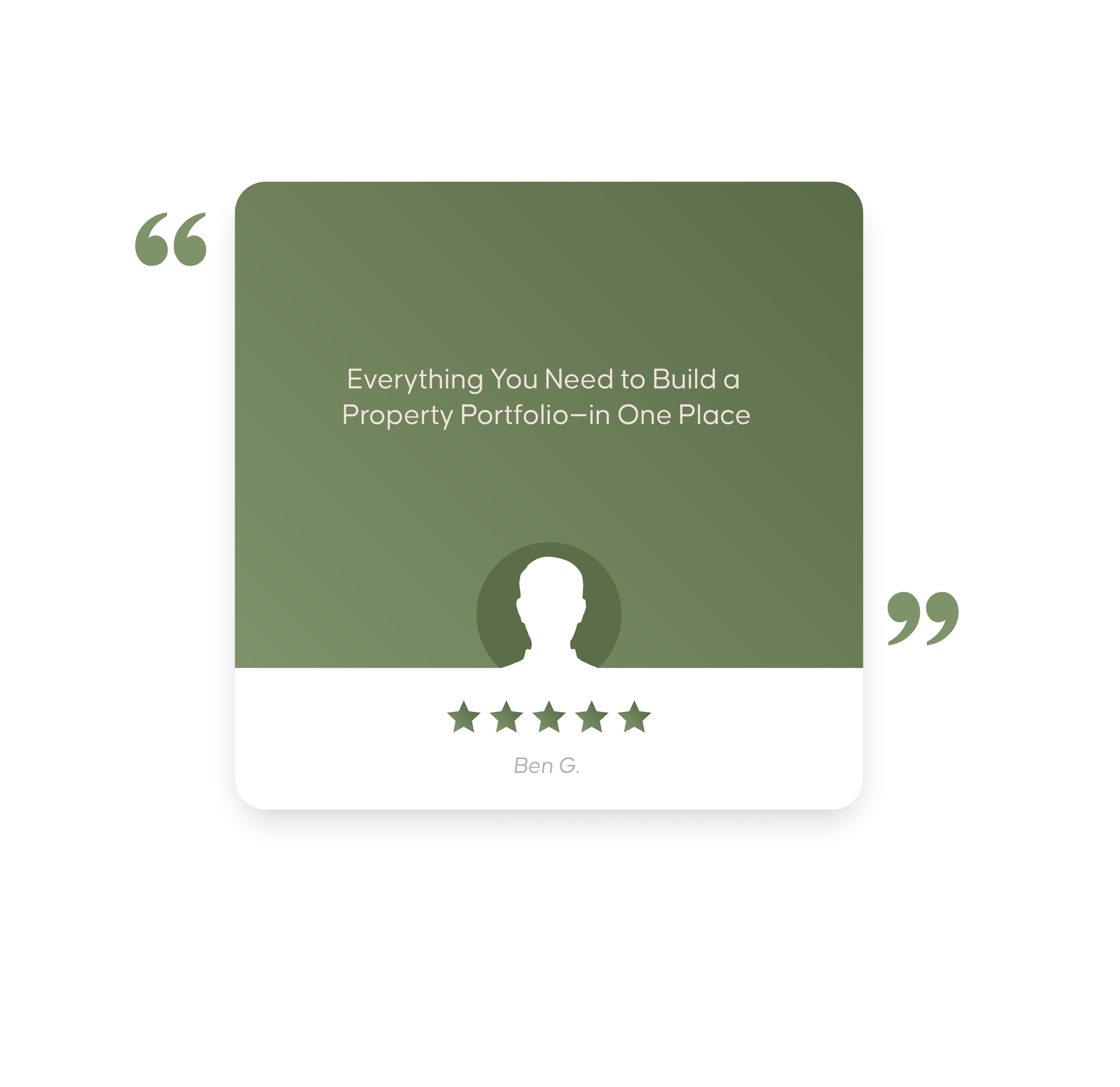 “

Everything You Need to Build a Property Portfolio—in One Place

”

★★★★★

Ben G.