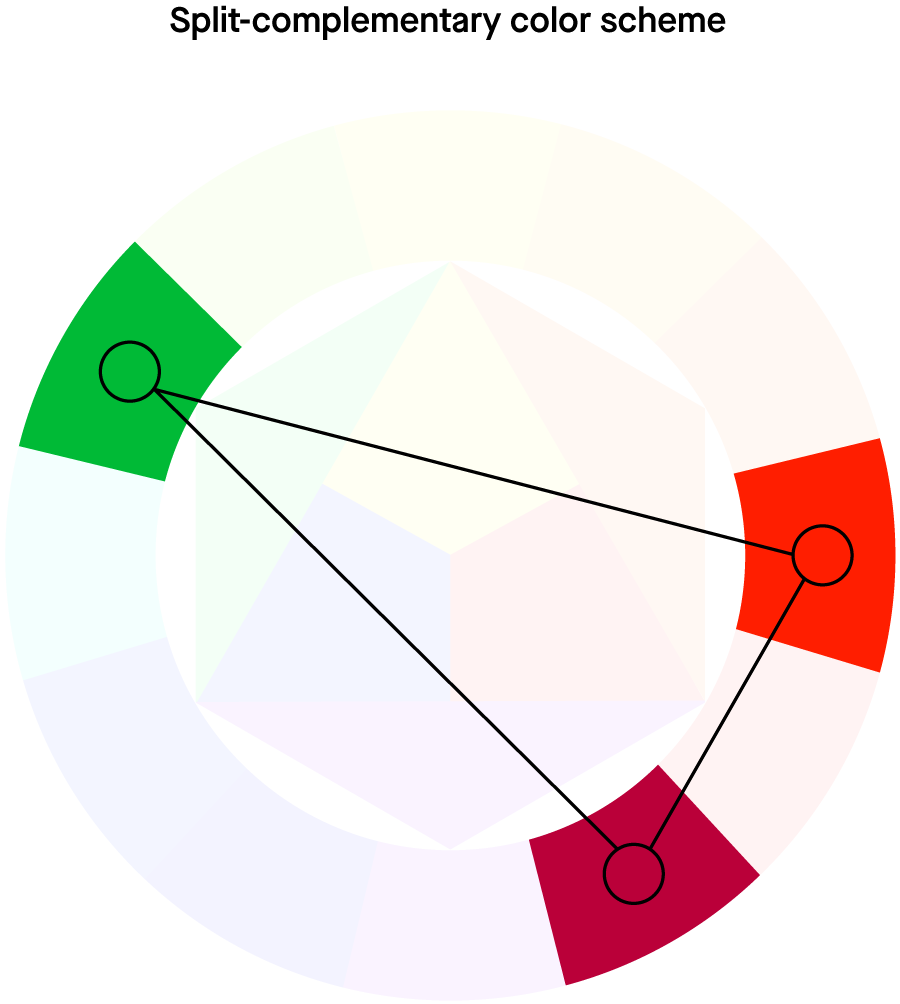 Split-complementary color scheme