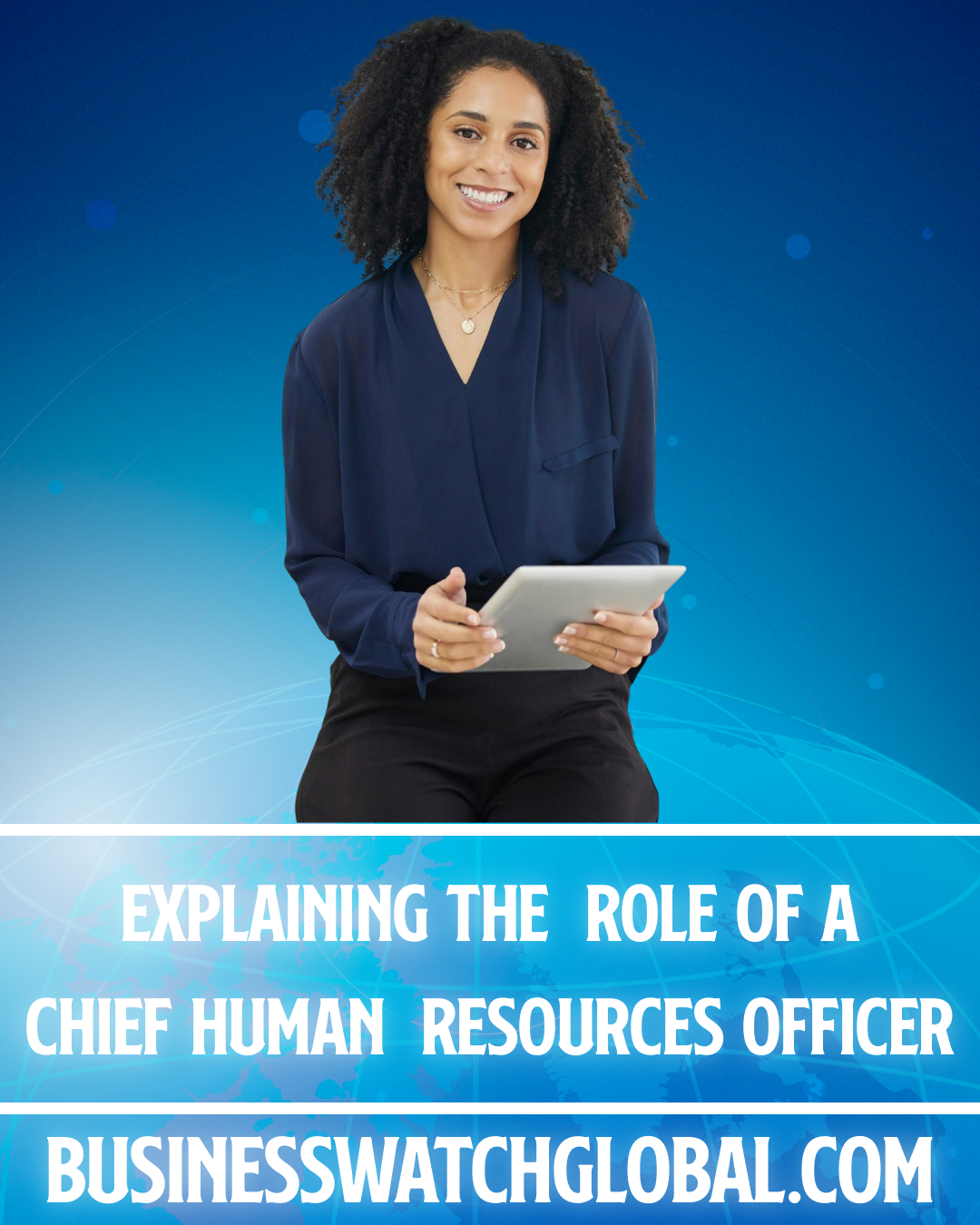 EXPLAINING THE ROLE OF A CHIEF HUMAN RESOURCES OFFICER

BUSINESSWATCHGLOBAL.COM