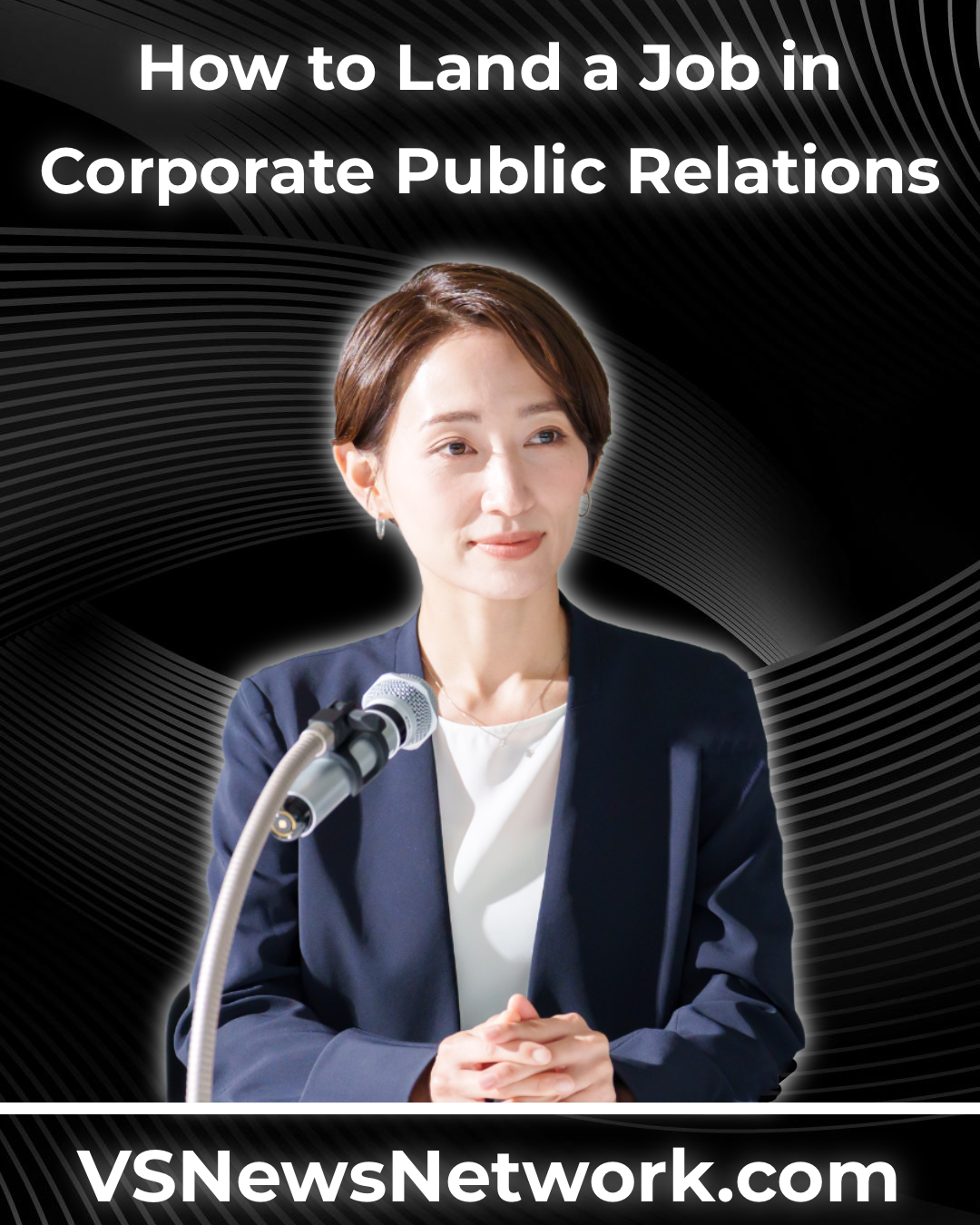 How to Land a Job in Corporate Public Relations

VSNewsNetwork.com