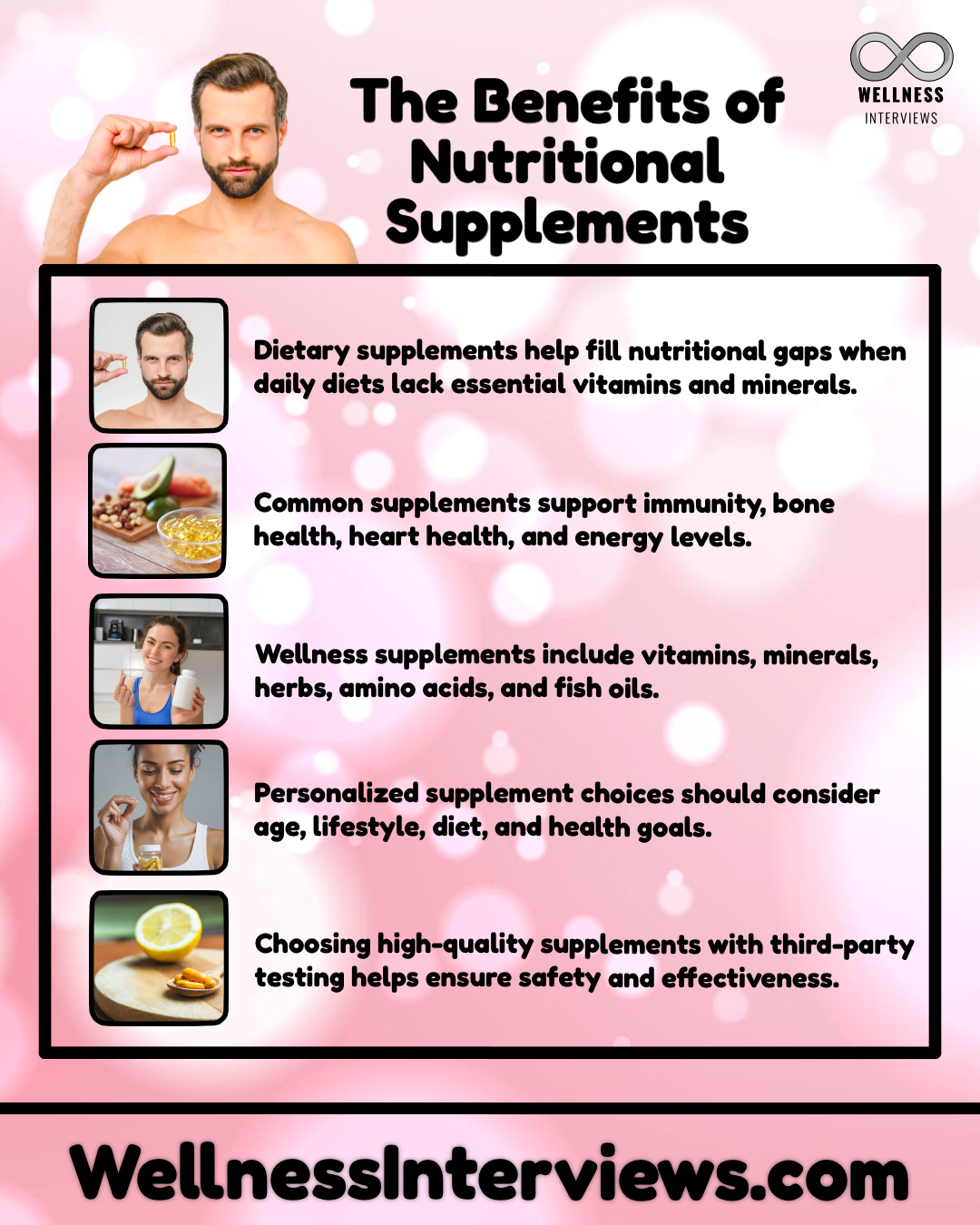 The Benefits of Nutritional Supplements

WELLNESS
INTERVIEWS

Dietary supplements help fill nutritional gaps when daily diets lack essential vitamins and minerals.

Common supplements support immunity, bone health, heart health, and energy levels.

Wellness supplements include vitamins, minerals, herbs, amino acids, and fish oils.

Personalized supplement choices should consider age, lifestyle, diet, and health goals.

Choosing high-quality supplements with third-party testing helps ensure safety and effectiveness.

WellnessInterviews.com