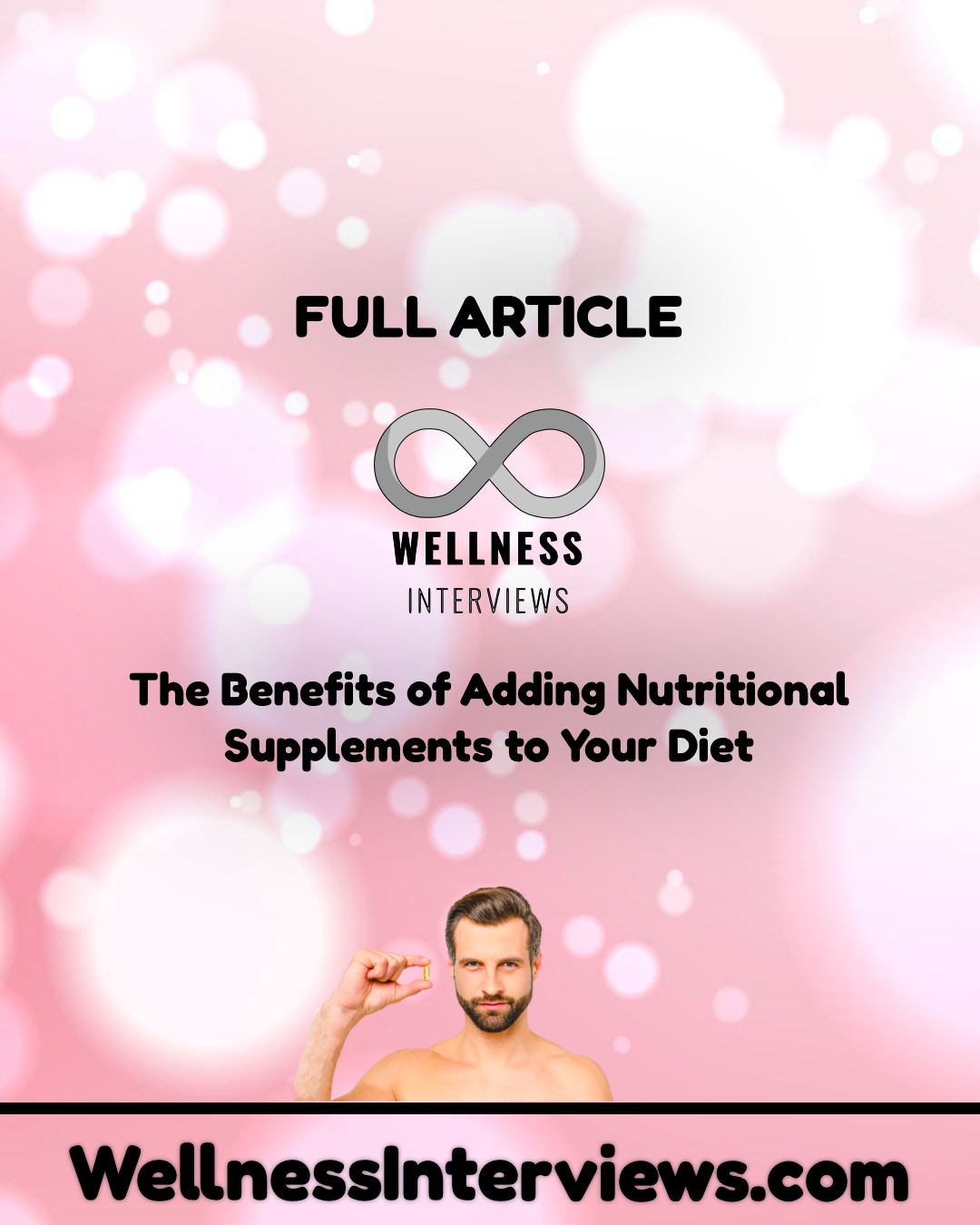 FULL ARTICLE

WELLNESS
INTERVIEWS

The Benefits of Adding Nutritional Supplements to Your Diet

WellnessInterviews.com