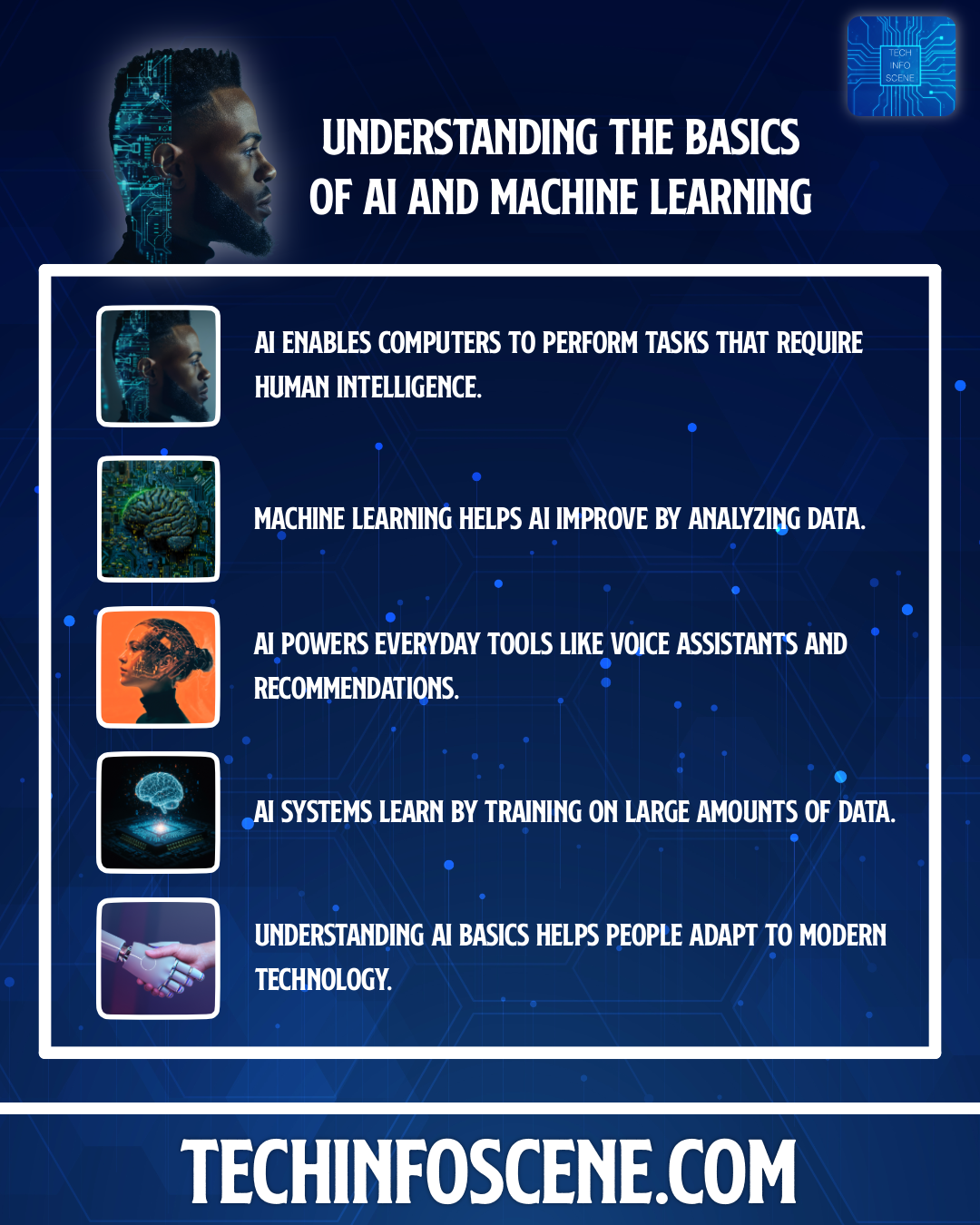 TECH INFO SCENE

UNDERSTANDING THE BASICS OF AI AND MACHINE LEARNING

AI ENABLES COMPUTERS TO PERFORM TASKS THAT REQUIRE HUMAN INTELLIGENCE.

MACHINE LEARNING HELPS AI IMPROVE BY ANALYZING DATA.

AI POWERS EVERYDAY TOOLS LIKE VOICE ASSISTANTS AND RECOMMENDATIONS.

AI SYSTEMS LEARN BY TRAINING ON LARGE AMOUNTS OF DATA.

UNDERSTANDING AI BASICS HELPS PEOPLE ADAPT TO MODERN TECHNOLOGY.

TECHINFOSCENE.COM