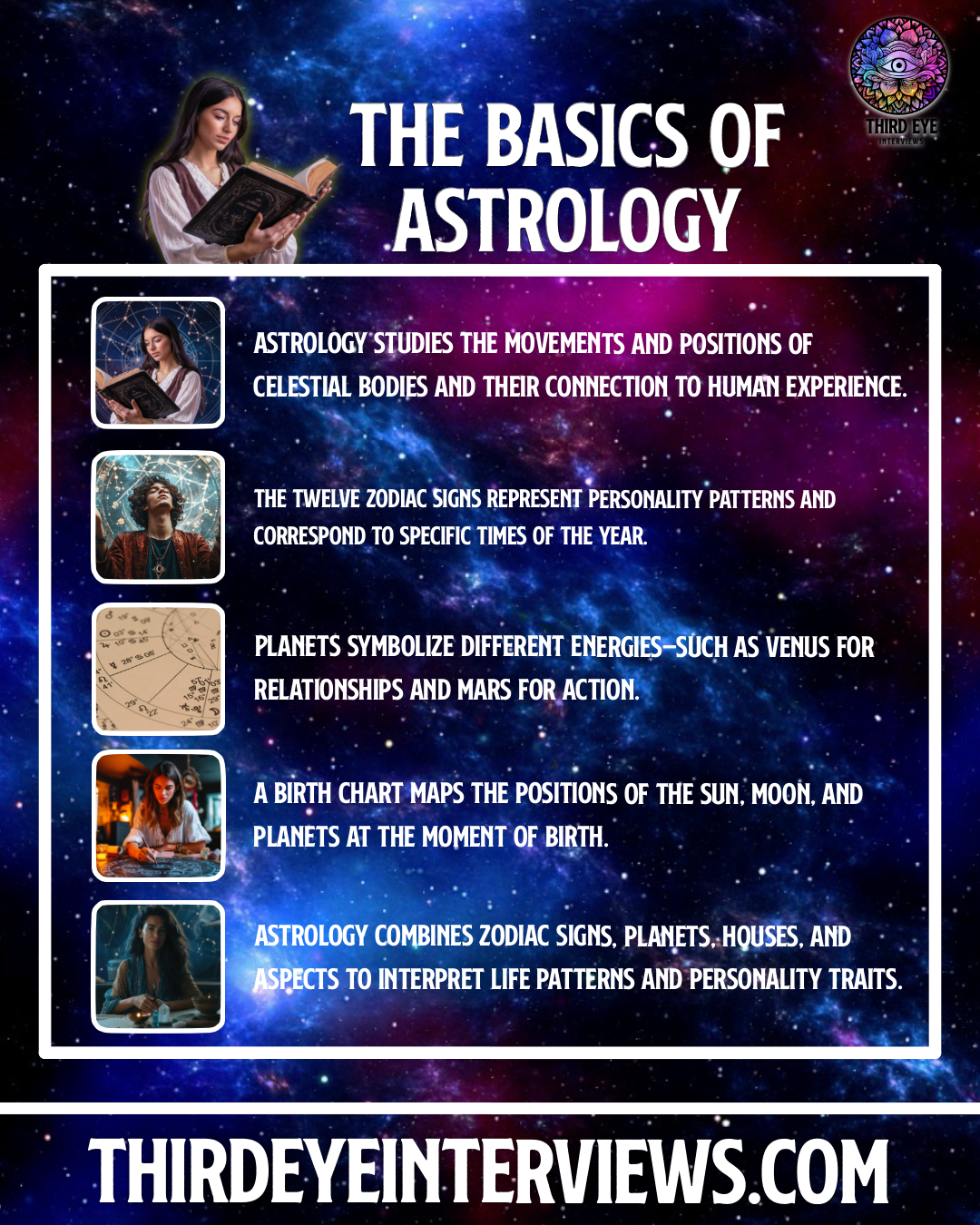 THIRD EYE
INTERVIEWS

THE BASICS OF ASTROLOGY

ASTROLOGY STUDIES THE MOVEMENTS AND POSITIONS OF CELESTIAL BODIES AND THEIR CONNECTION TO HUMAN EXPERIENCE.

THE TWELVE ZODIAC SIGNS REPRESENT PERSONALITY PATTERNS AND CORRESPOND TO SPECIFIC TIMES OF THE YEAR.

PLANETS SYMBOLIZE DIFFERENT ENERGIES—SUCH AS VENUS FOR RELATIONSHIPS AND MARS FOR ACTION.

A BIRTH CHART MAPS THE POSITIONS OF THE SUN, MOON, AND PLANETS AT THE MOMENT OF BIRTH.

ASTROLOGY COMBINES ZODIAC SIGNS, PLANETS, HOUSES, AND ASPECTS TO INTERPRET LIFE PATTERNS AND PERSONALITY TRAITS.

THIRDEYEINTERVIEWS.COM